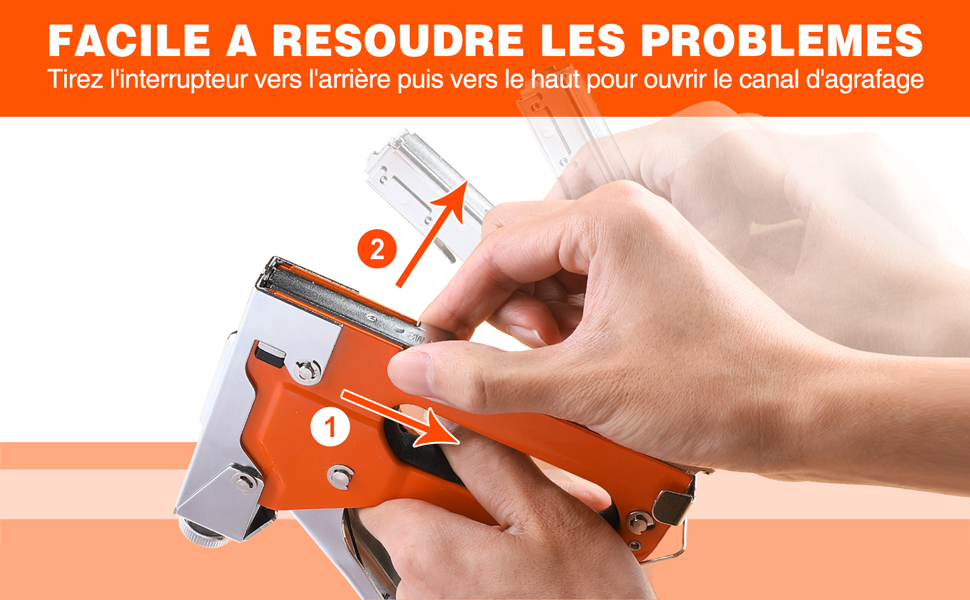 FACILE A RESOUDRE LES PROBLEMES
Tirez l'interrupteur vers l'arrière puis vers le haut pour ouvrir le canal d'agrafage

2

1