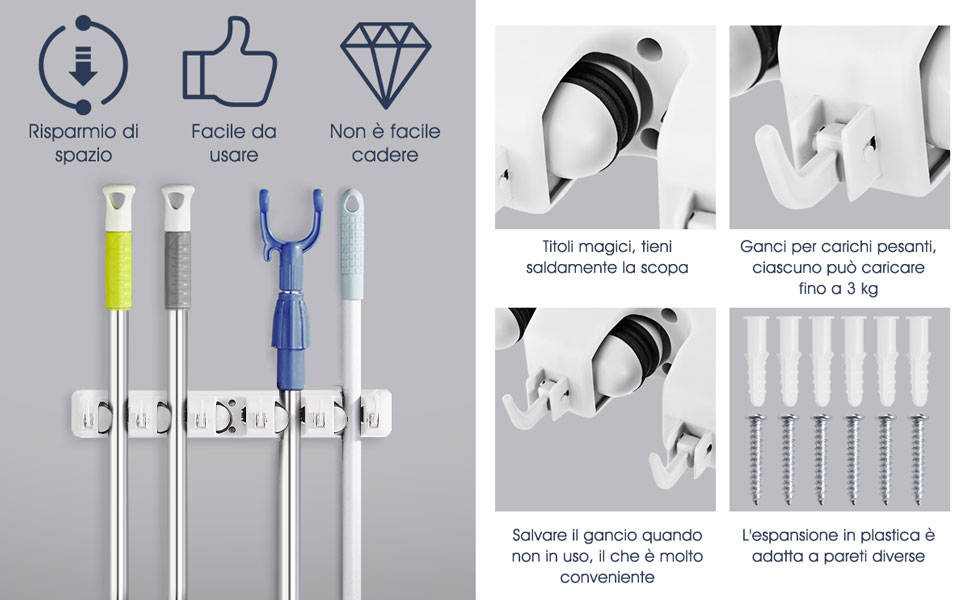 Risparmio di spazio

Facile da usare

Non è facile cadere

Titoli magici, tieni saldamente la scopa

Ganci per carichi pesanti, ciascuno può caricare fino a 3 kg

Salvare il gancio quando non in uso, il che è molto conveniente

L'espansione in plastica è adatta a pareti diverse