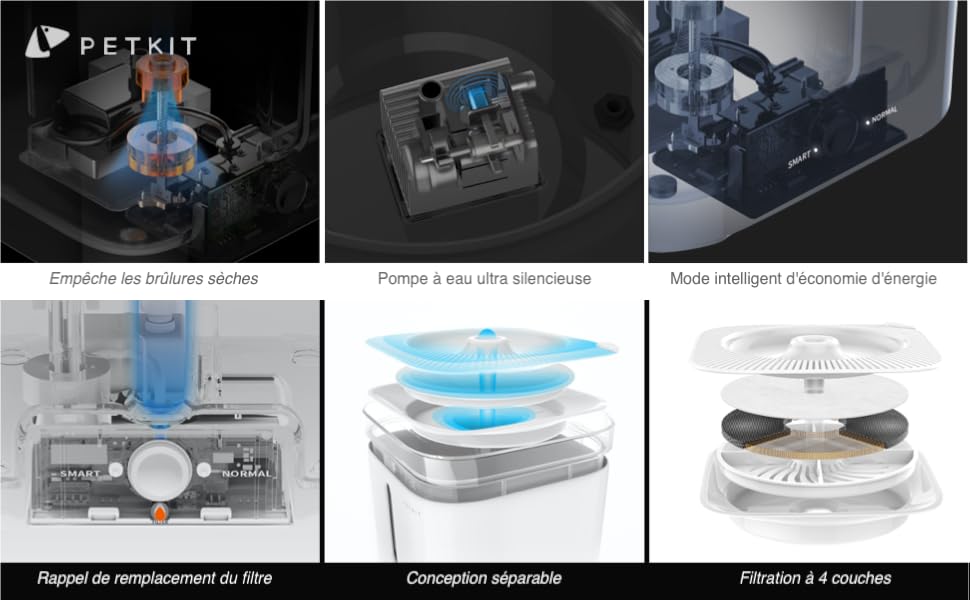 PETKIT

SMART
NORMAL

Empêche les brûlures sèches

Pompe à eau ultra silencieuse

Mode intelligent d'économie d'énergie

SMART
NORMAL

Rappel de remplacement du filtre

Conception séparable

Filtration à 4 couches