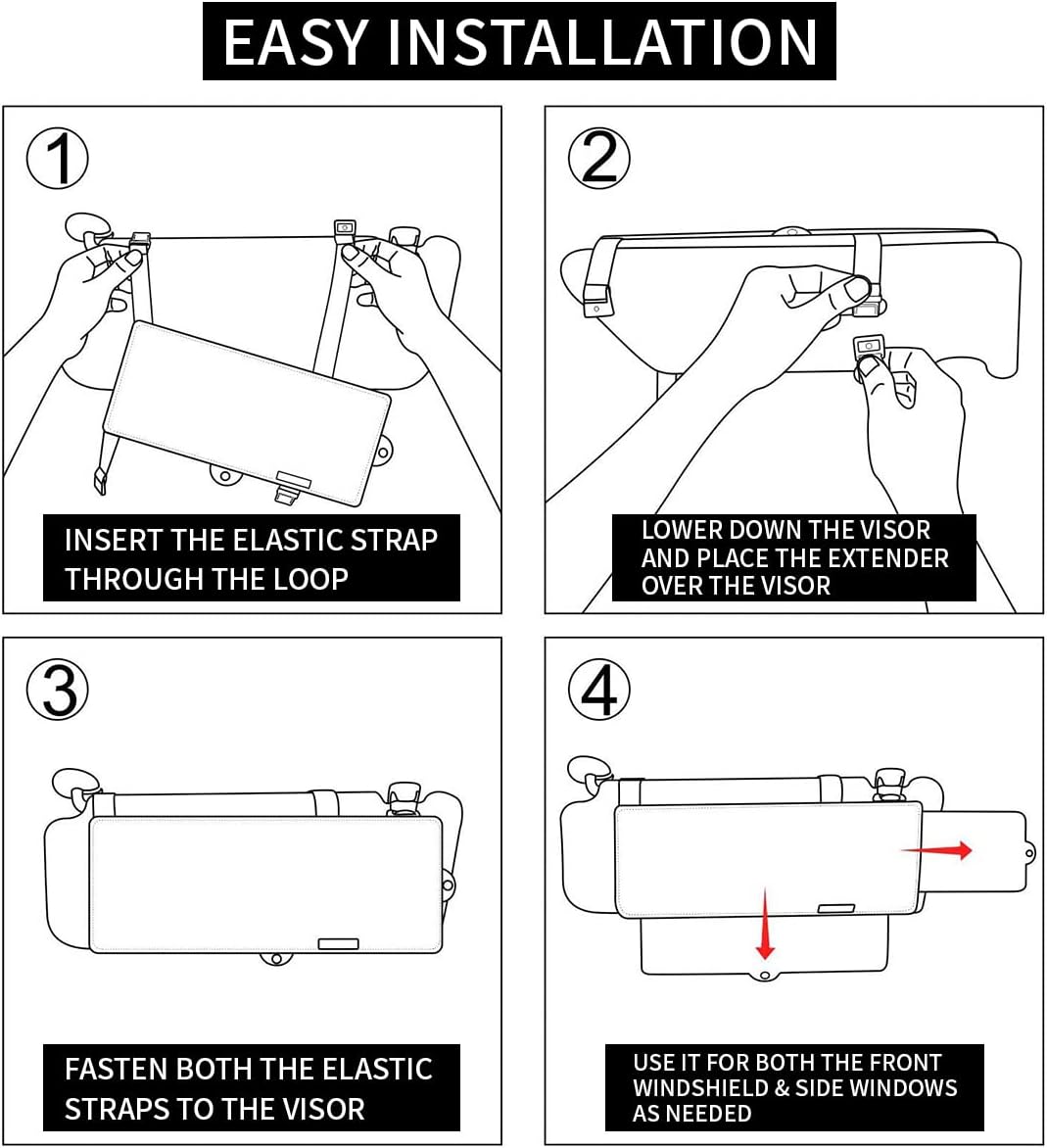 EASY INSTALLATION

①

INSERT THE ELASTIC STRAP THROUGH THE LOOP

②

LOWER DOWN THE VISOR AND PLACE THE EXTENDER OVER THE VISOR

③

FASTEN BOTH THE ELASTIC STRAPS TO THE VISOR

④

USE IT FOR BOTH THE FRONT WINDSHIELD & SIDE WINDOWS AS NEEDED