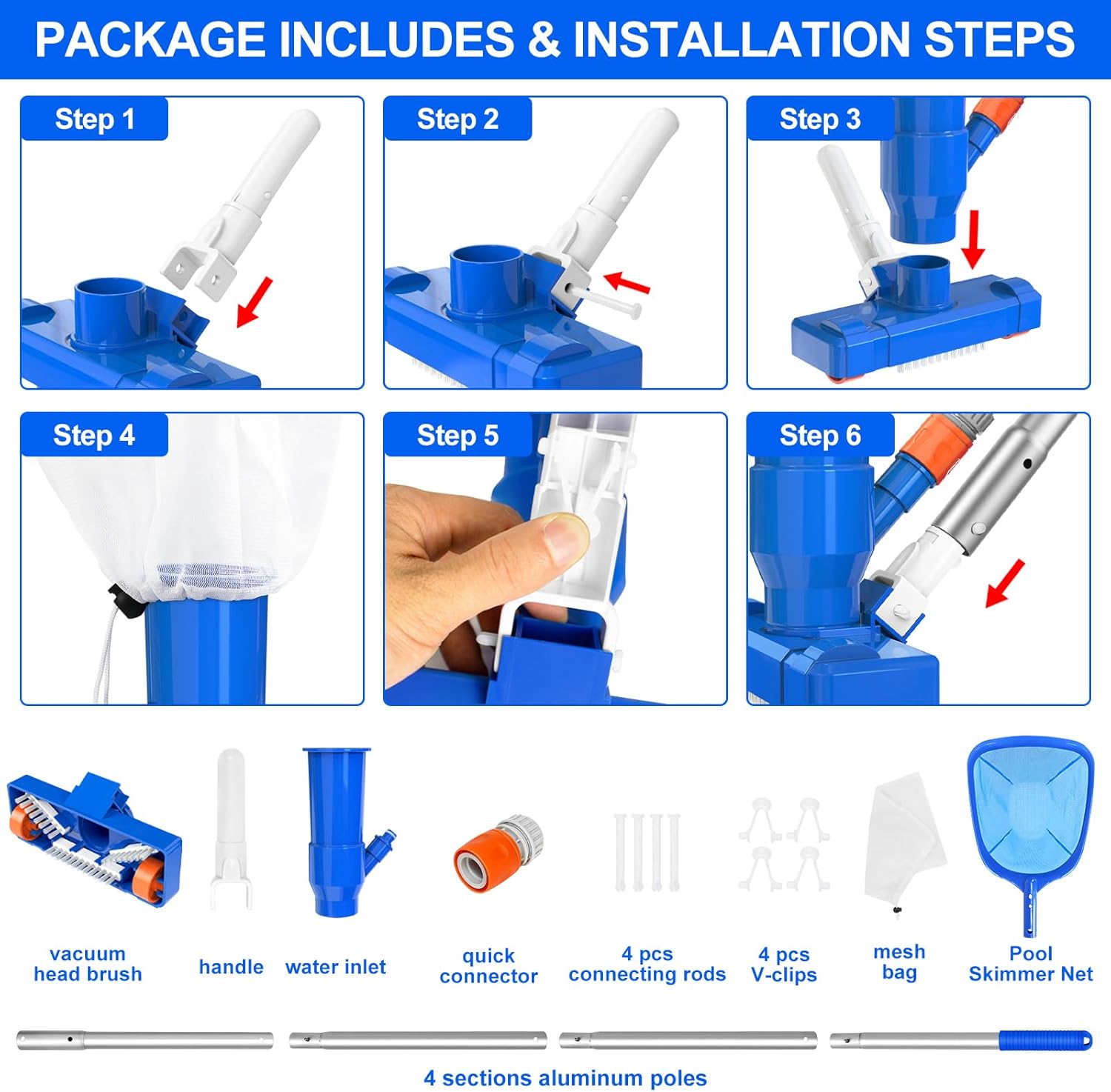 PACKAGE INCLUDES & INSTALLATION STEPS

Step 1

Step 2

Step 3

Step 4

Step 5

Step 6

vacuum head brush

handle

water inlet

quick connector

4 pcs connecting rods

4 pcs V-clips

mesh bag

Pool Skimmer Net

4 sections aluminum poles