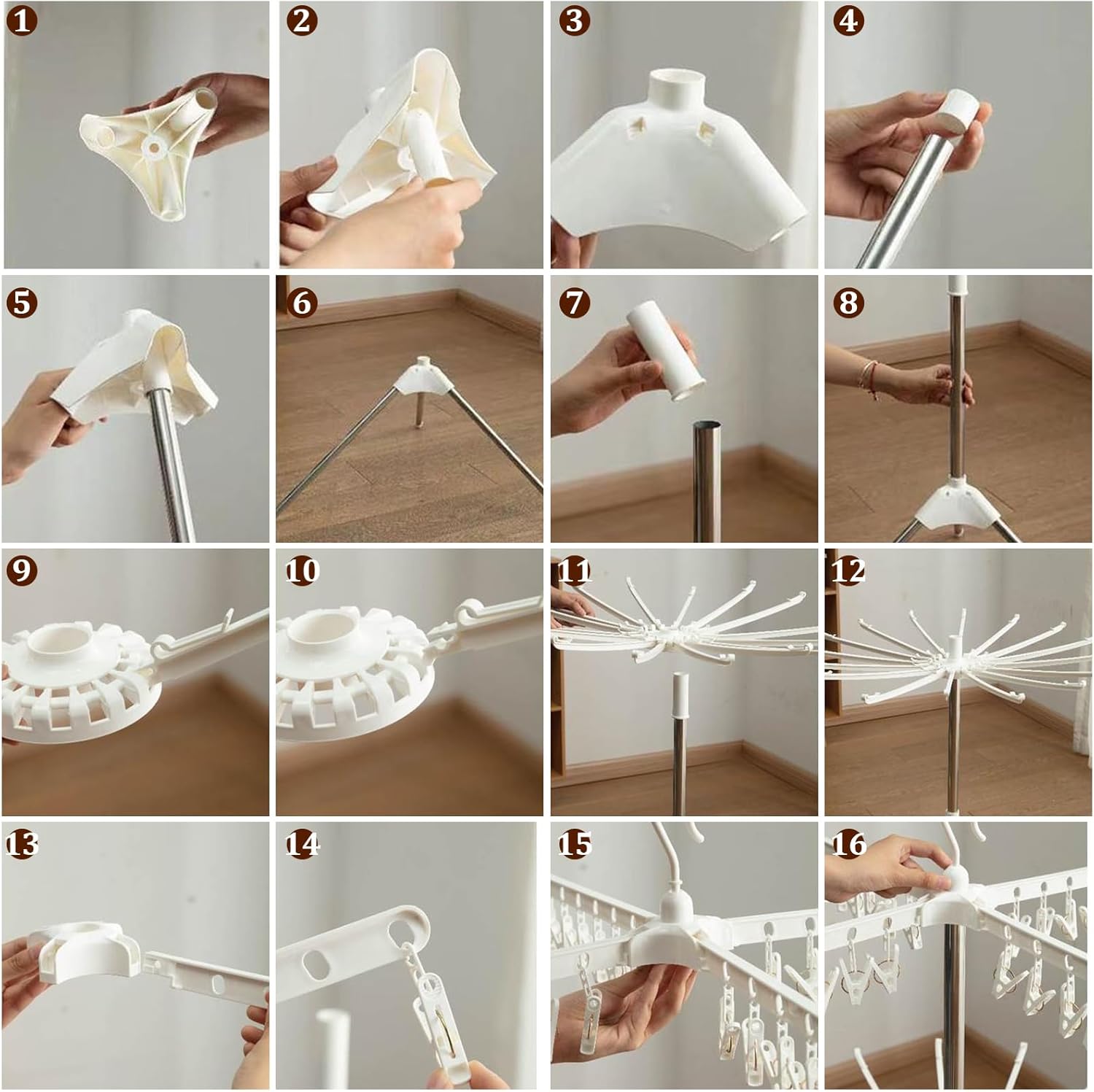 1

2

3

4

5

6

7

8

9

10

11

12

13

14

15

16