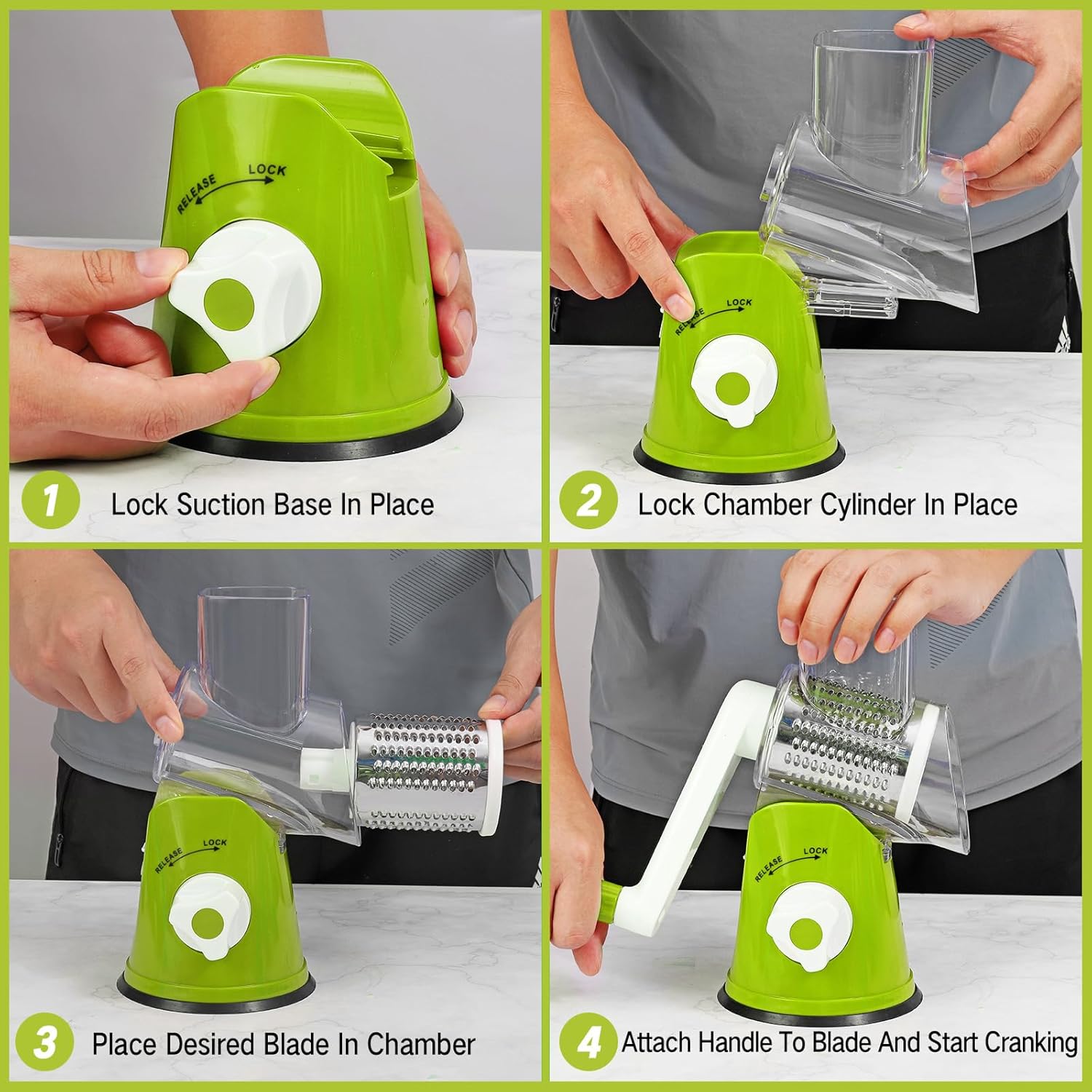 RELEASE LOCK

1 Lock Suction Base In Place

RELEASE LOCK

2 Lock Chamber Cylinder In Place

RELEASE LOCK

3 Place Desired Blade In Chamber

RELEASE LOCK

4 Attach Handle To Blade And Start Cranking