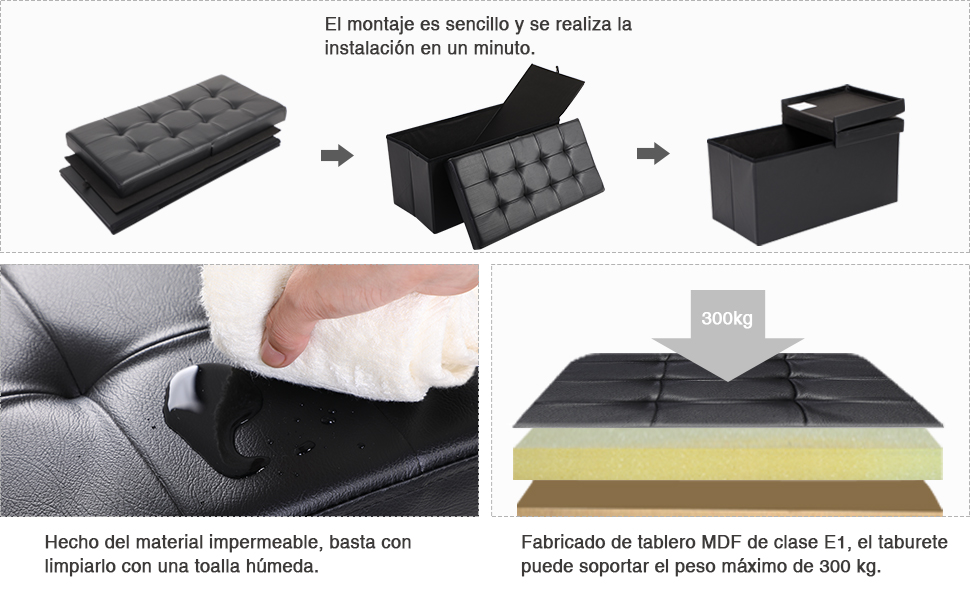 El montaje es sencillo y se realiza la instalación en un minuto.

300kg

Hecho del material impermeable, basta con limpiarlo con una toalla húmeda.

Fabricado de tablero MDF de clase E1, el taburete puede soportar el peso máximo de 300 kg.