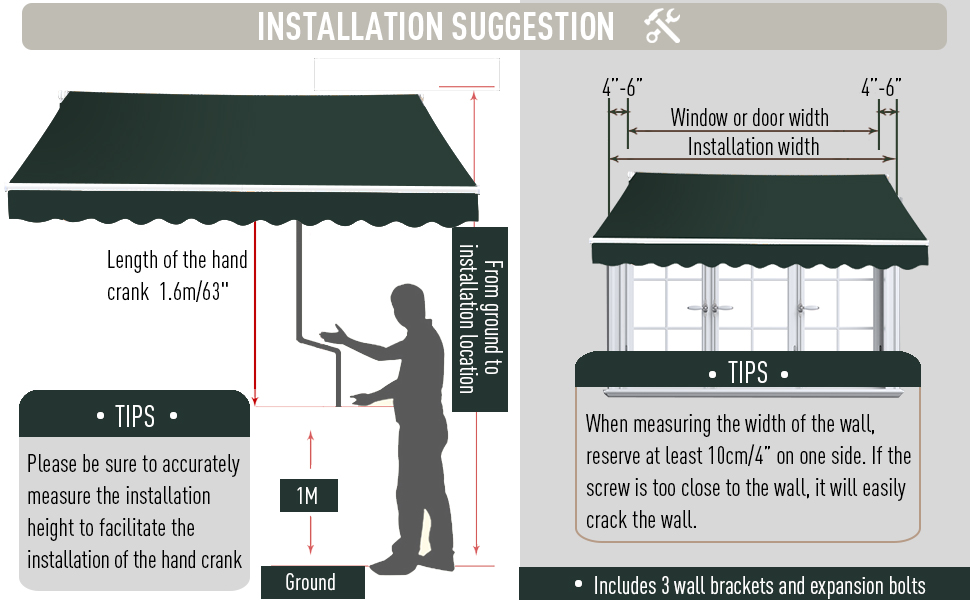 INSTALLATION SUGGESTION

Length of the hand crank 1.6m/63"

From ground to installation location

• TIPS •

Please be sure to accurately measure the installation height to facilitate the installation of the hand crank

1M

Ground

4"-6"

4"-6"

Window or door width

Installation width

• TIPS •

When measuring the width of the wall, reserve at least 10cm/4" on one side. If the screw is too close to the wall, it will easily crack the wall.

• Includes 3 wall brackets and expansion bolts