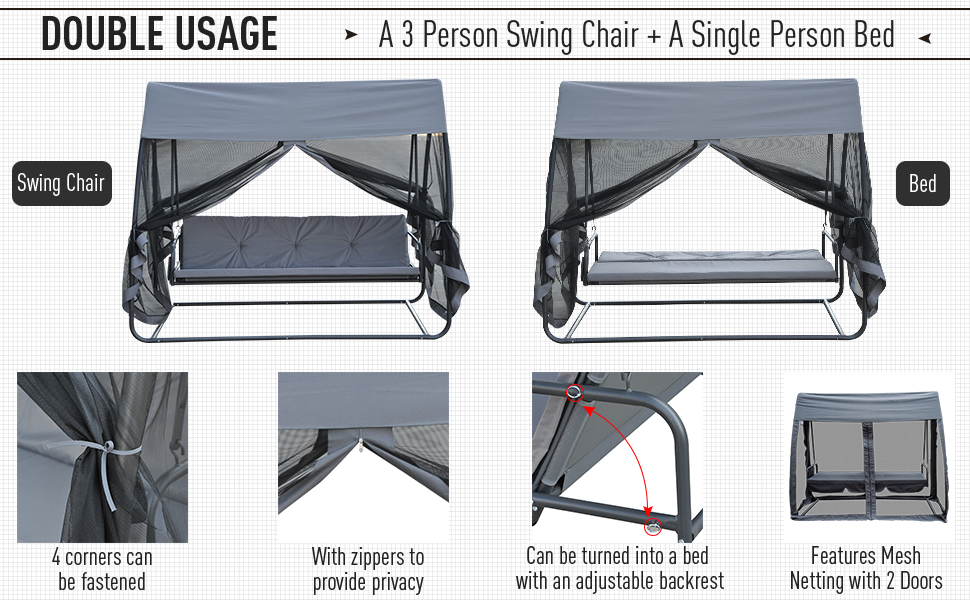 DOUBLE USAGE

A 3 Person Swing Chair + A Single Person Bed

Swing Chair

Bed

4 corners can be fastened

With zippers to provide privacy

Can be turned into a bed with an adjustable backrest

Features Mesh Netting with 2 Doors