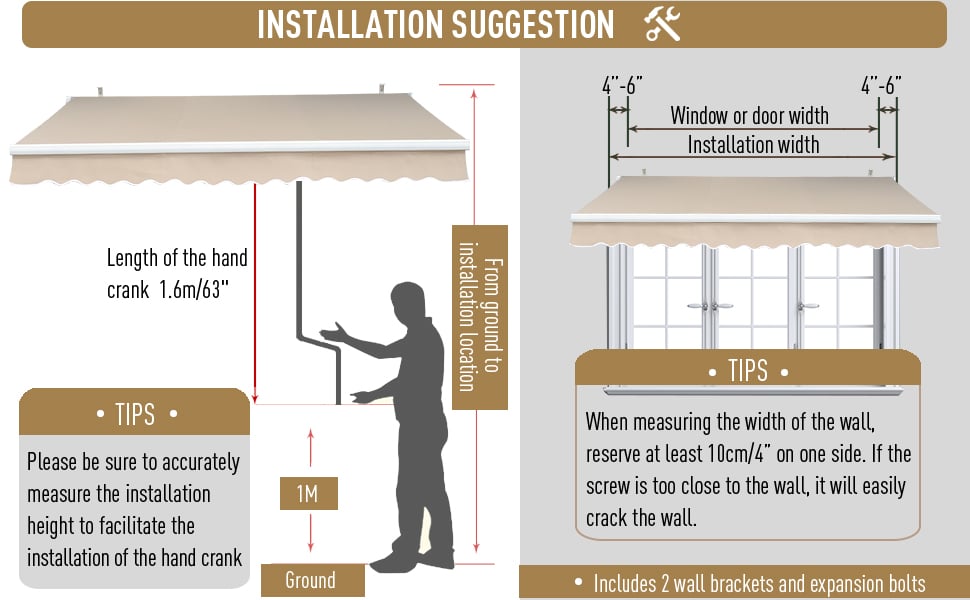 INSTALLATION SUGGESTION

Length of the hand crank 1.6m/63"

From ground to installation location

• TIPS •

Please be sure to accurately measure the installation height to facilitate the installation of the hand crank

1M

Ground

4"-6"

4"-6"

Window or door width

Installation width

• TIPS •

When measuring the width of the wall, reserve at least 10cm/4" on one side. If the screw is too close to the wall, it will easily crack the wall.

• Includes 2 wall brackets and expansion bolts