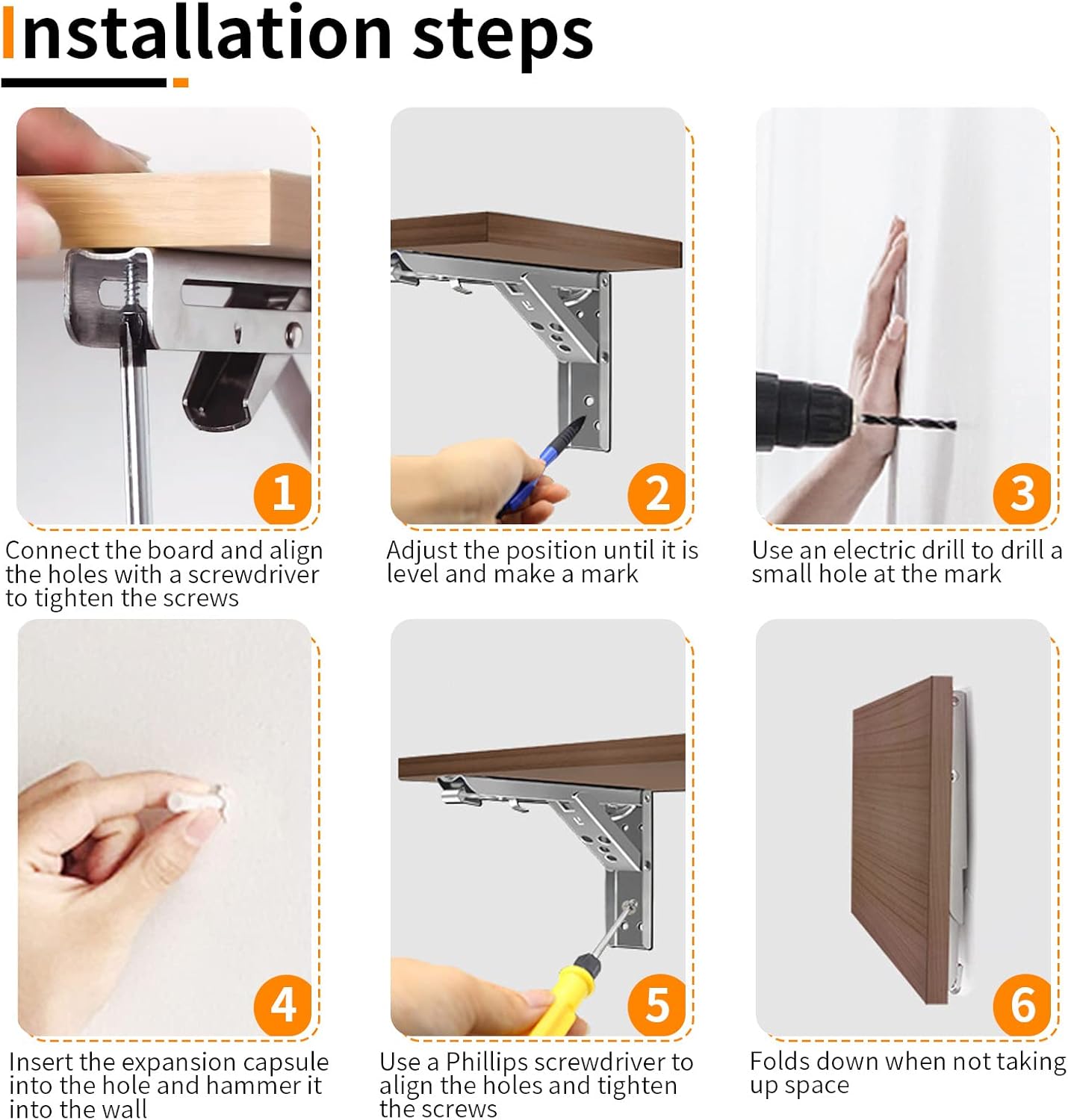 Installation steps

1
Connect the board and align the holes with a screwdriver to tighten the screws

2
Adjust the position until it is level and make a mark

3
Use an electric drill to drill a small hole at the mark

4
Insert the expansion capsule into the hole and hammer it into the wall

5
Use a Phillips screwdriver to align the holes and tighten the screws

6
Folds down when not taking up space