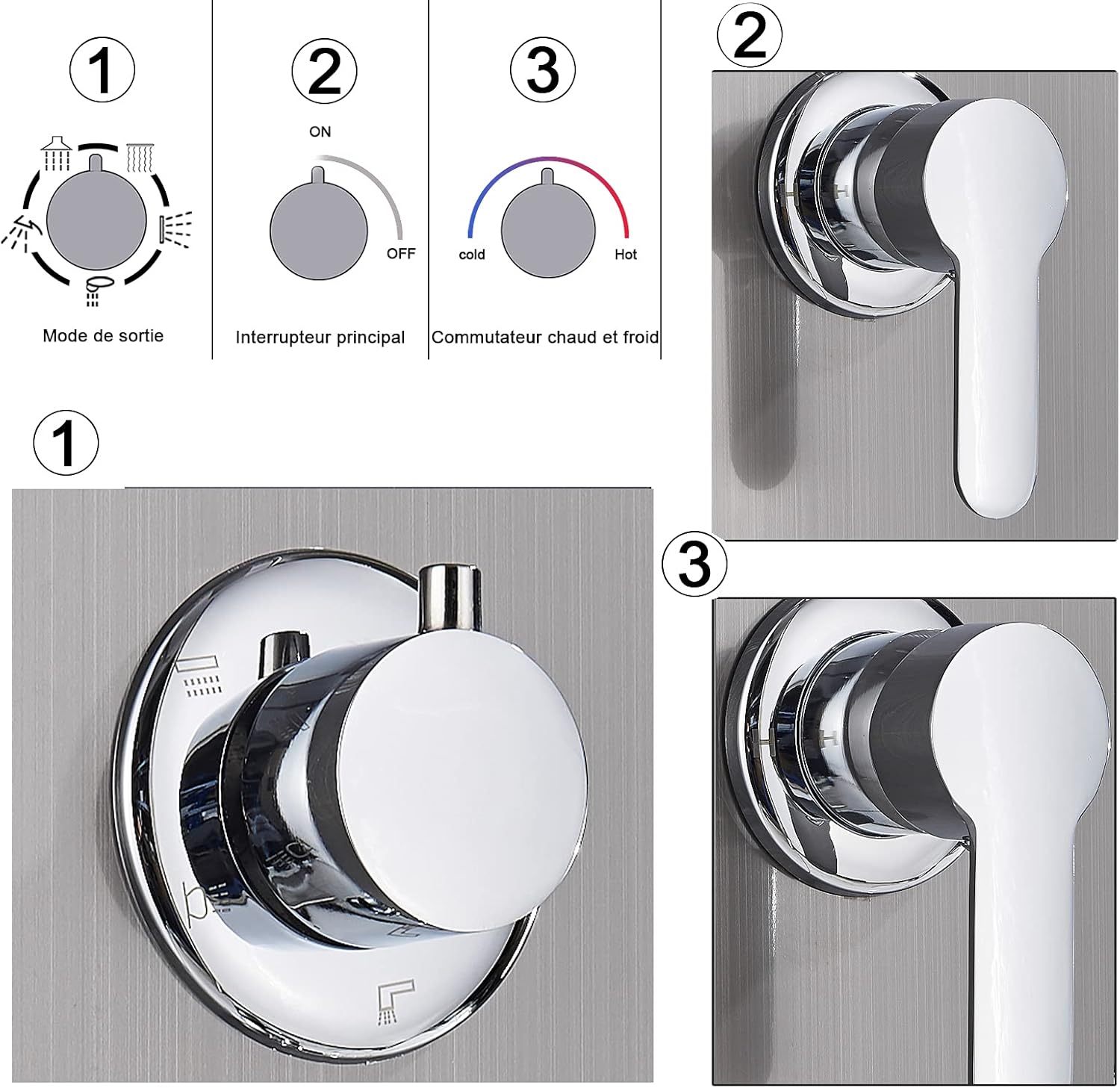 1

Mode de sortie

2

ON

OFF

Interrupteur principal

3

cold

Hot

Commutateur chaud et froid

2

1

3