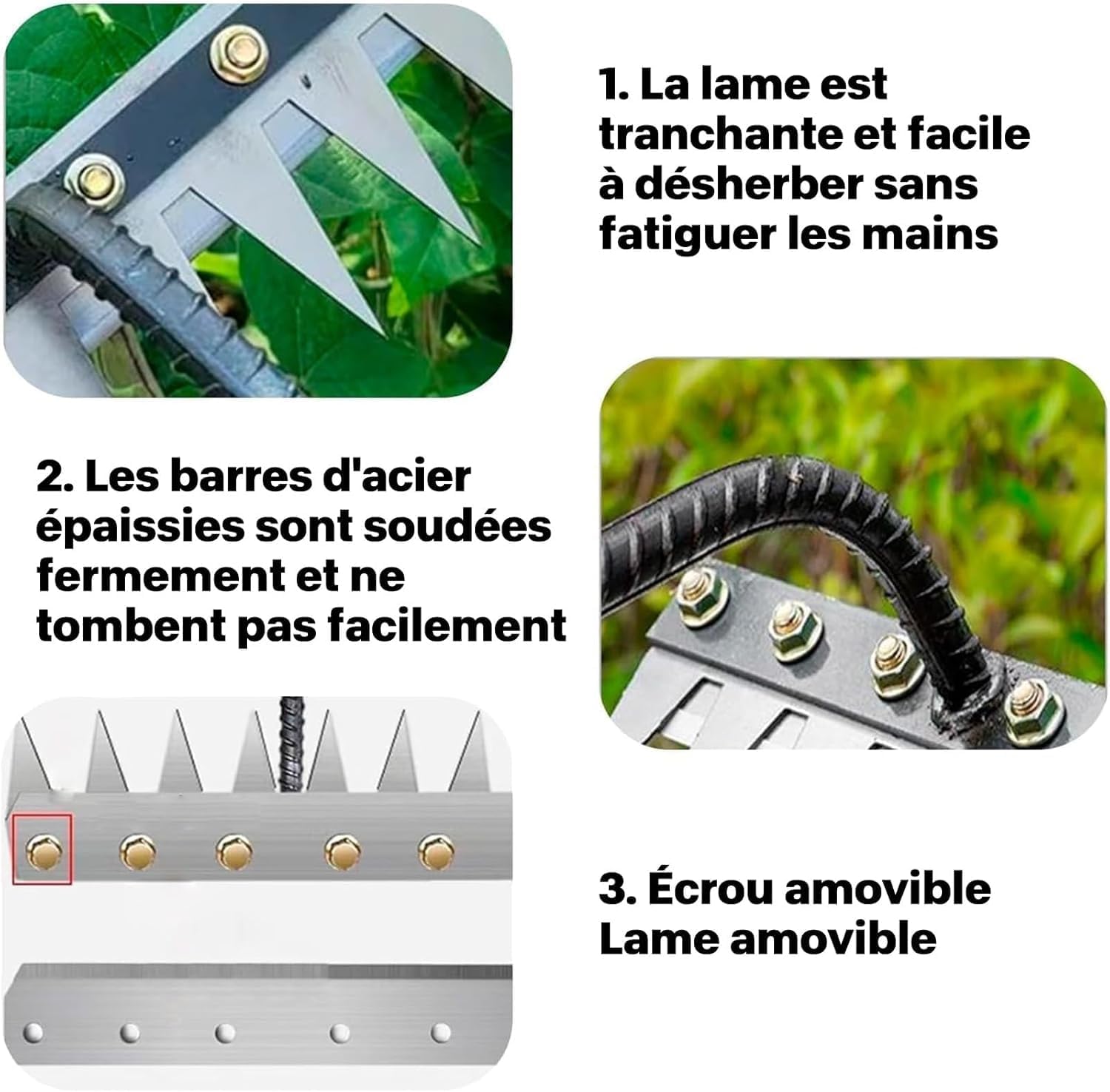 1. La lame est tranchante et facile à désherber sans fatiguer les mains

2. Les barres d'acier épaissies sont soudées fermement et ne tombent pas facilement

3. Écrou amovible
Lame amovible