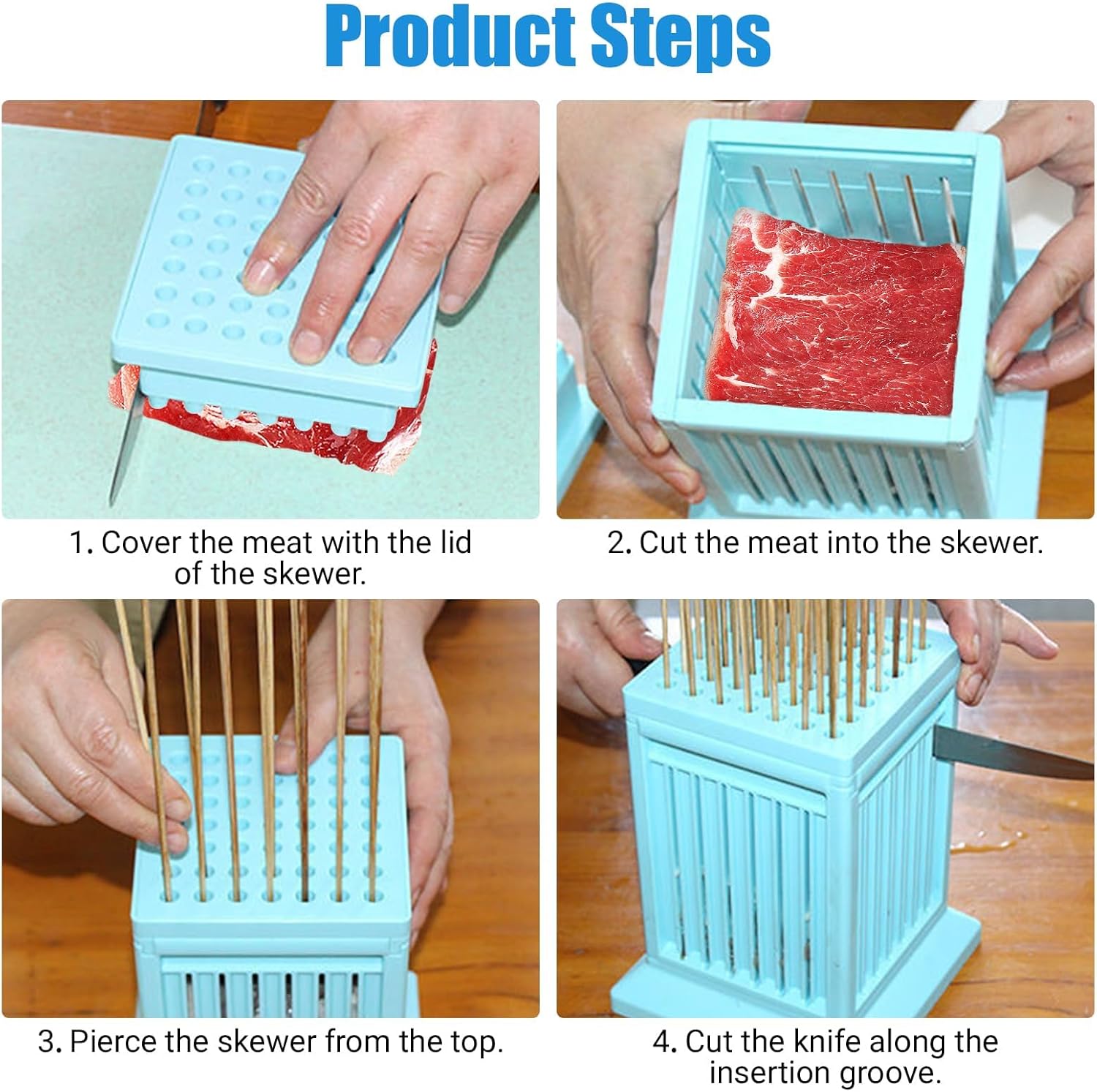 Product Steps

1. Cover the meat with the lid of the skewer.

2. Cut the meat into the skewer.

3. Pierce the skewer from the top.

4. Cut the knife along the insertion groove.