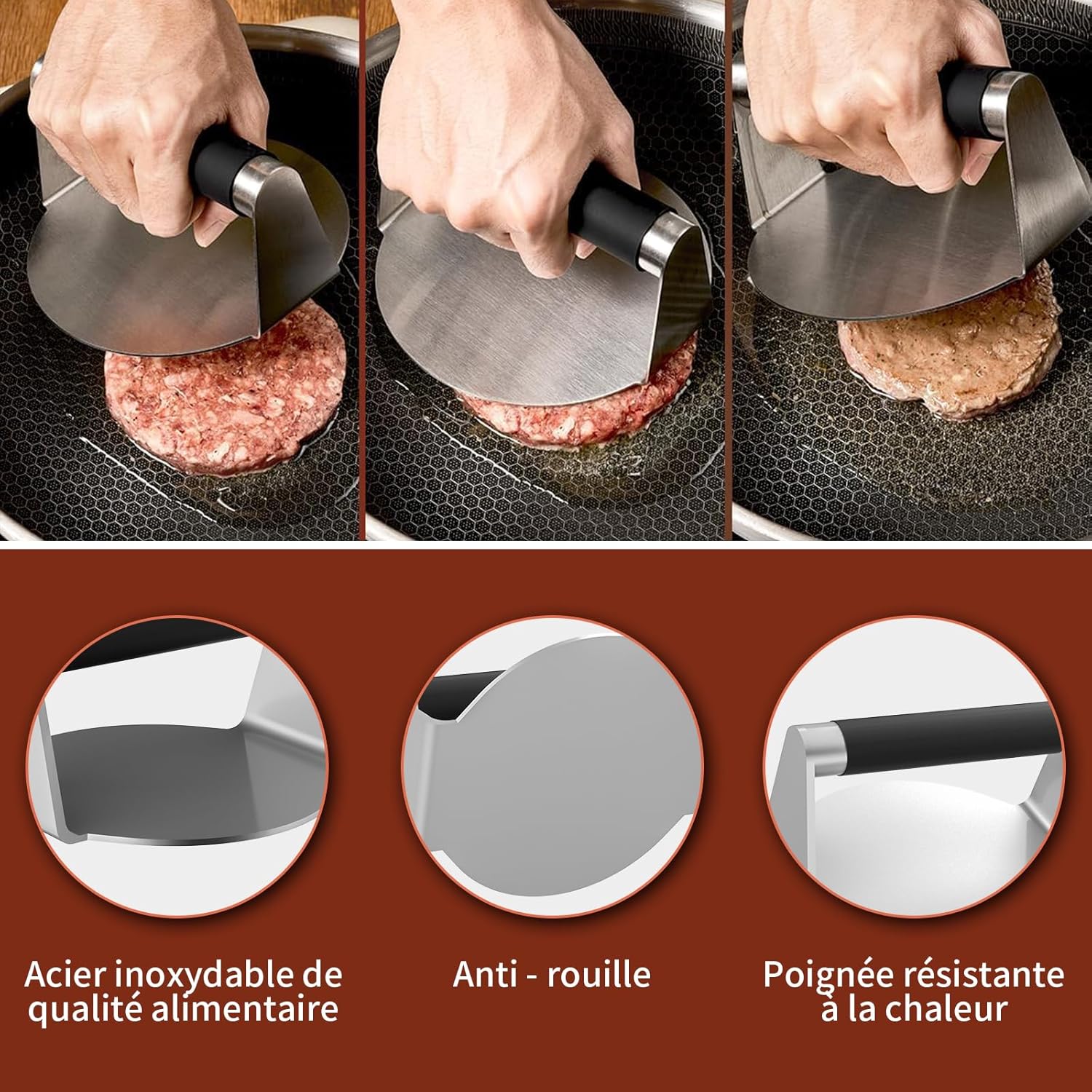 Acier inoxydable de qualité alimentaire

Anti - rouille

Poignée résistante à la chaleur