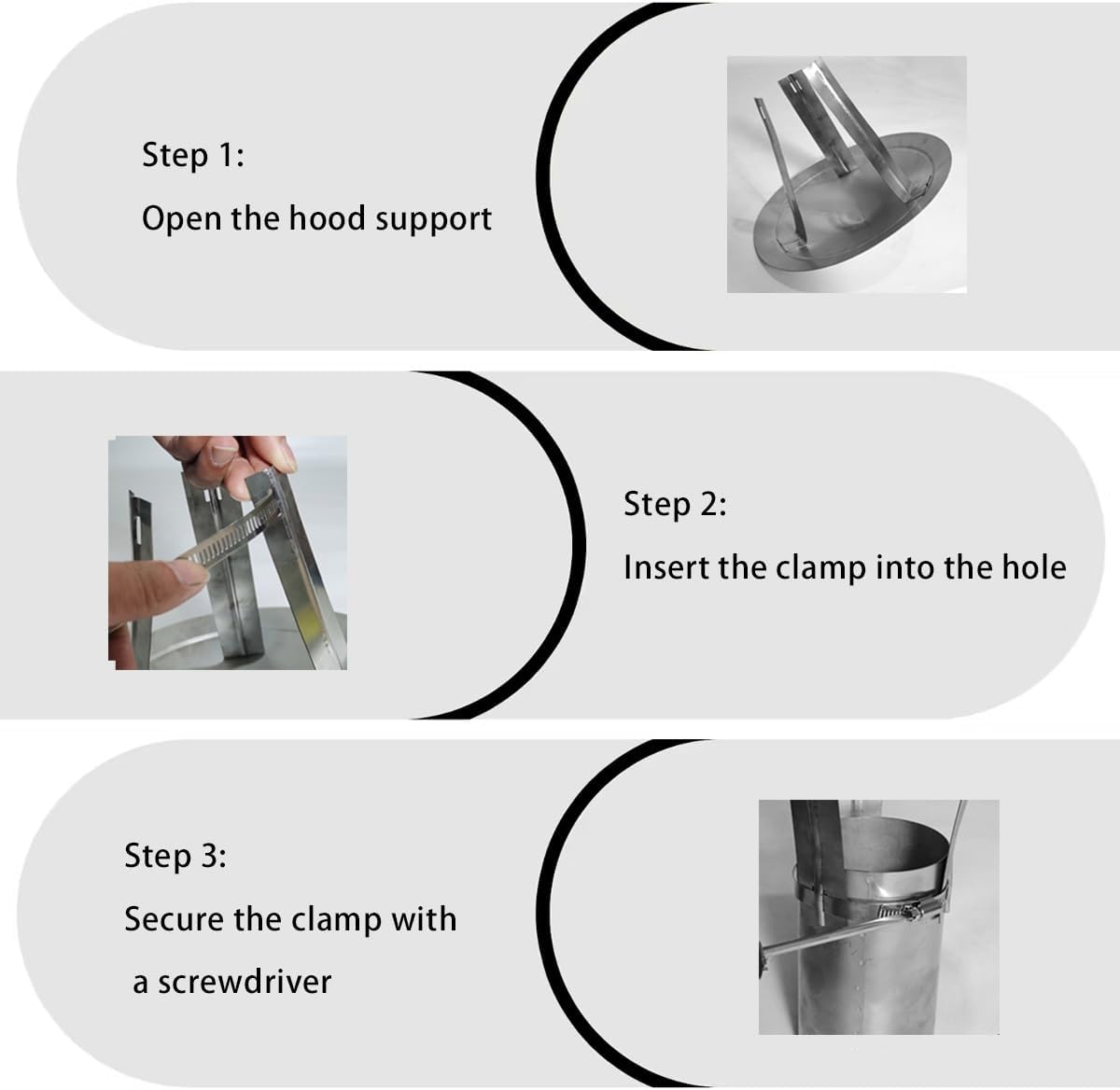 Step 1:
Open the hood support

Step 2:
Insert the clamp into the hole

Step 3:
Secure the clamp with a screwdriver