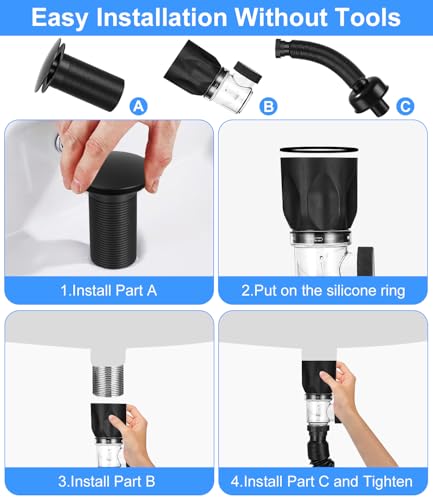 Easy Installation Without Tools

A

B

C

1.Install Part A

2.Put on the silicone ring

3.Install Part B

4.Install Part C and Tighten