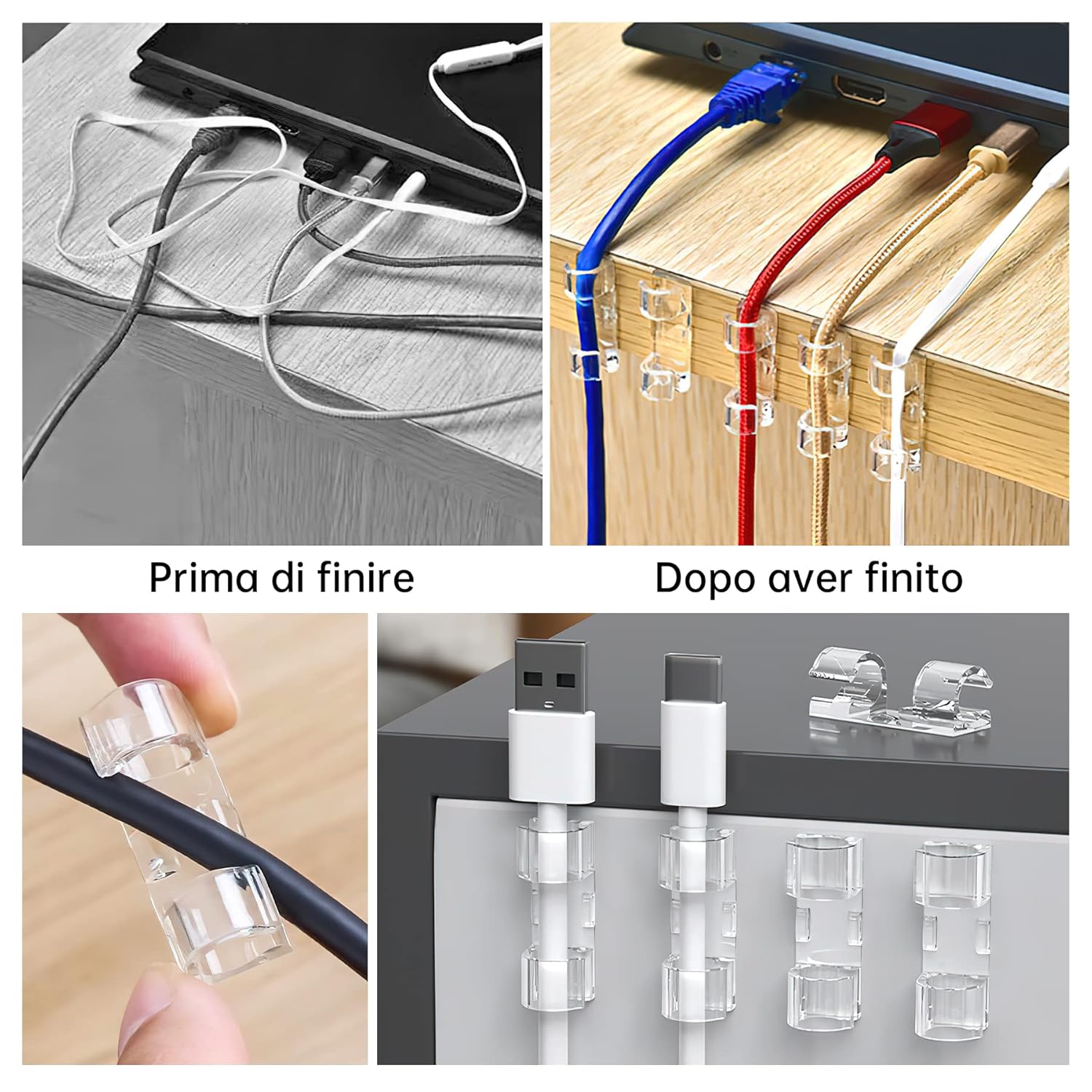 Prima di finire

Dopo aver finito