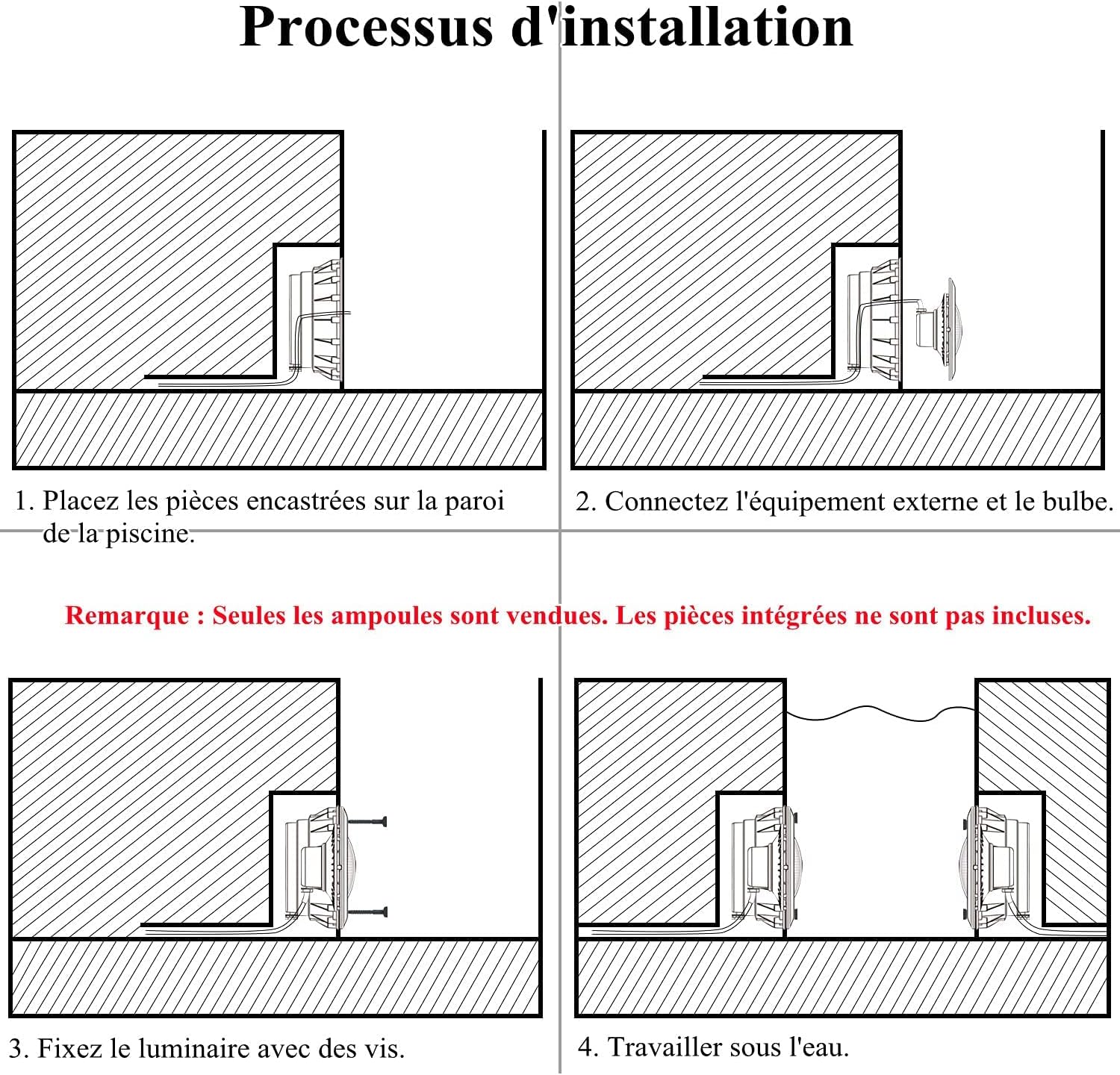 Processus d'installation

1. Placez les pièces encastrées sur la paroi de la piscine.

2. Connectez l'équipement externe et le bulbe.

Remarque : Seules les ampoules sont vendues. Les pièces intégrées ne sont pas incluses.

3. Fixez le luminaire avec des vis.

4. Travailler sous l'eau.