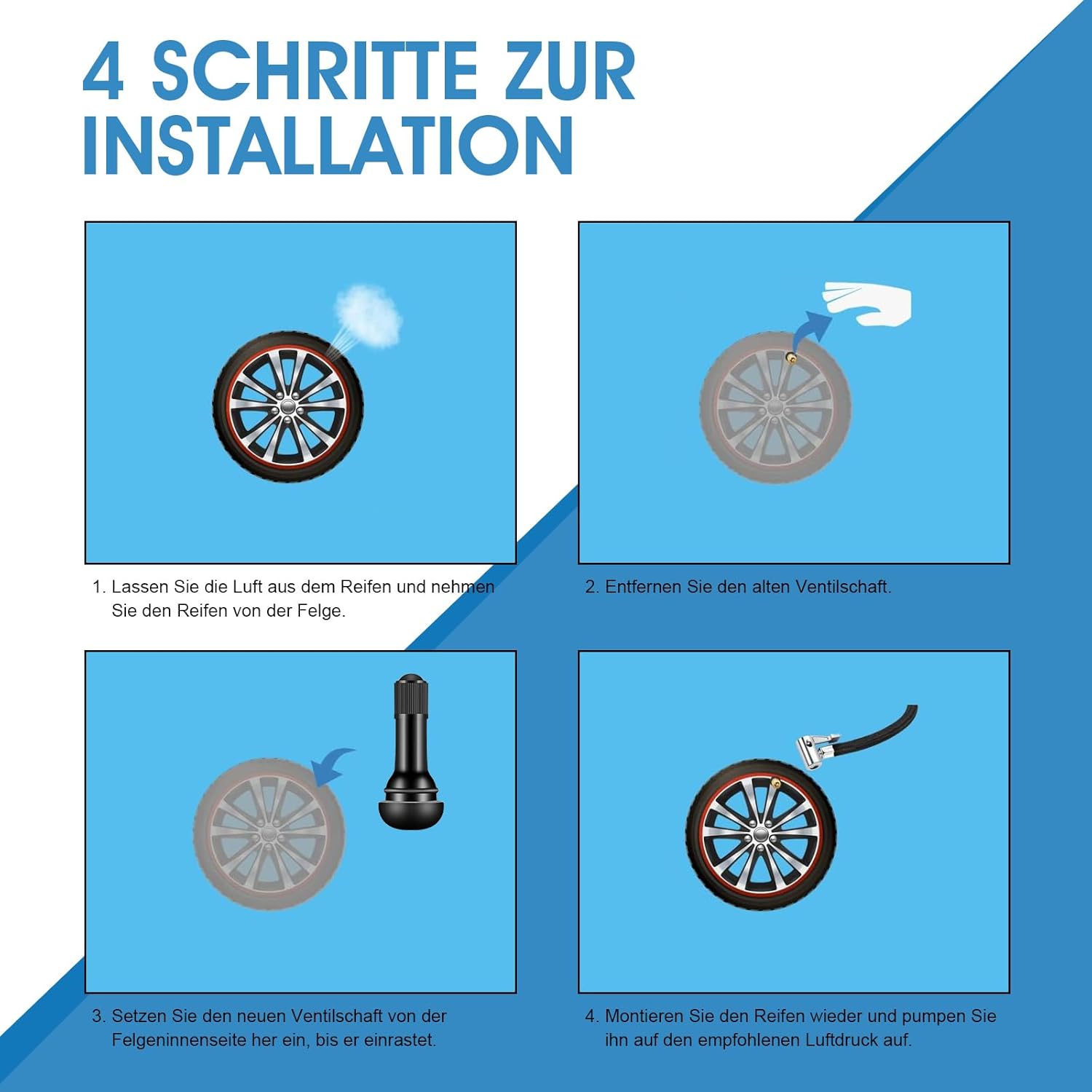 4 SCHRITTE ZUR INSTALLATION

1. Lassen Sie die Luft aus dem Reifen und nehmen Sie den Reifen von der Felge.

2. Entfernen Sie den alten Ventilschaft.

3. Setzen Sie den neuen Ventilschaft von der Felgeninnenseite her ein, bis er einrastet.

4. Montieren Sie den Reifen wieder und pumpen Sie ihn auf den empfohlenen Luftdruck auf.