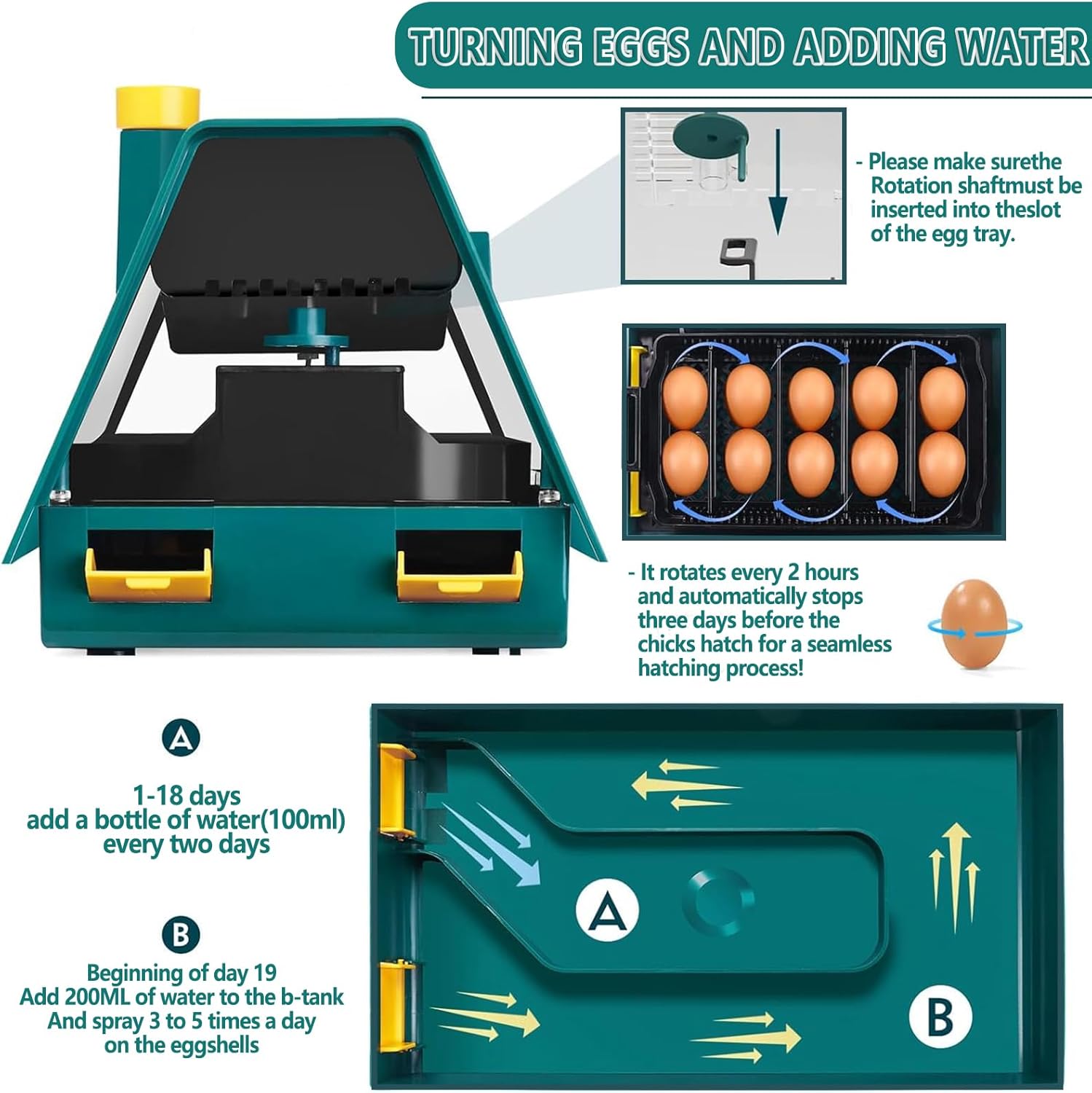 TURNING EGGS AND ADDING WATER

- Please make surethe Rotation shaftmust be inserted into theslot of the egg tray.

- It rotates every 2 hours and automatically stops three days before the chicks hatch for a seamless hatching process!

A

1-18 days
add a bottle of water(100ml)
every two days

B

Beginning of day 19
Add 200ML of water to the b-tank
And spray 3 to 5 times a day
on the eggshells

A

B