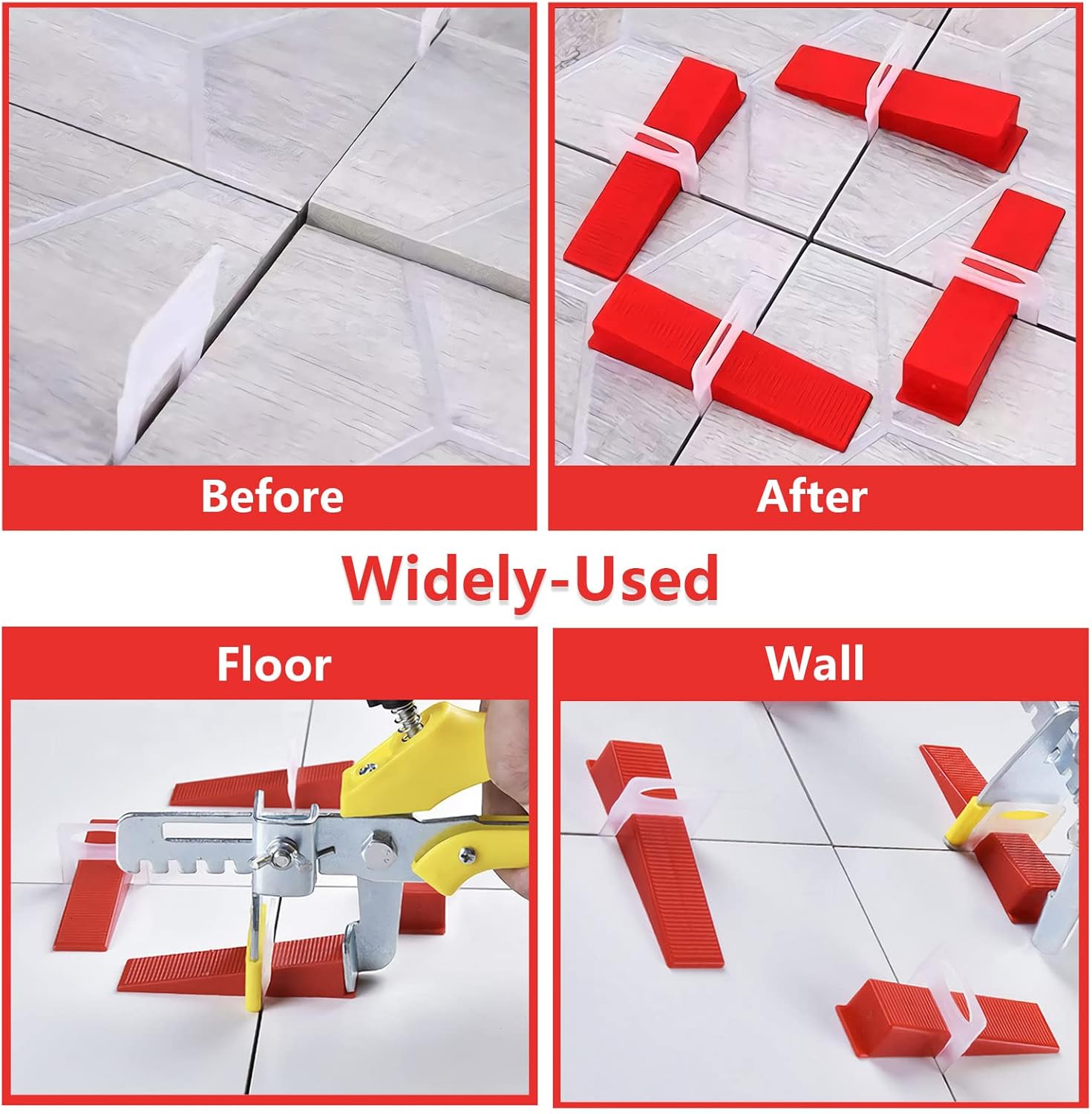 Before

After

Widely-Used

Floor

Wall