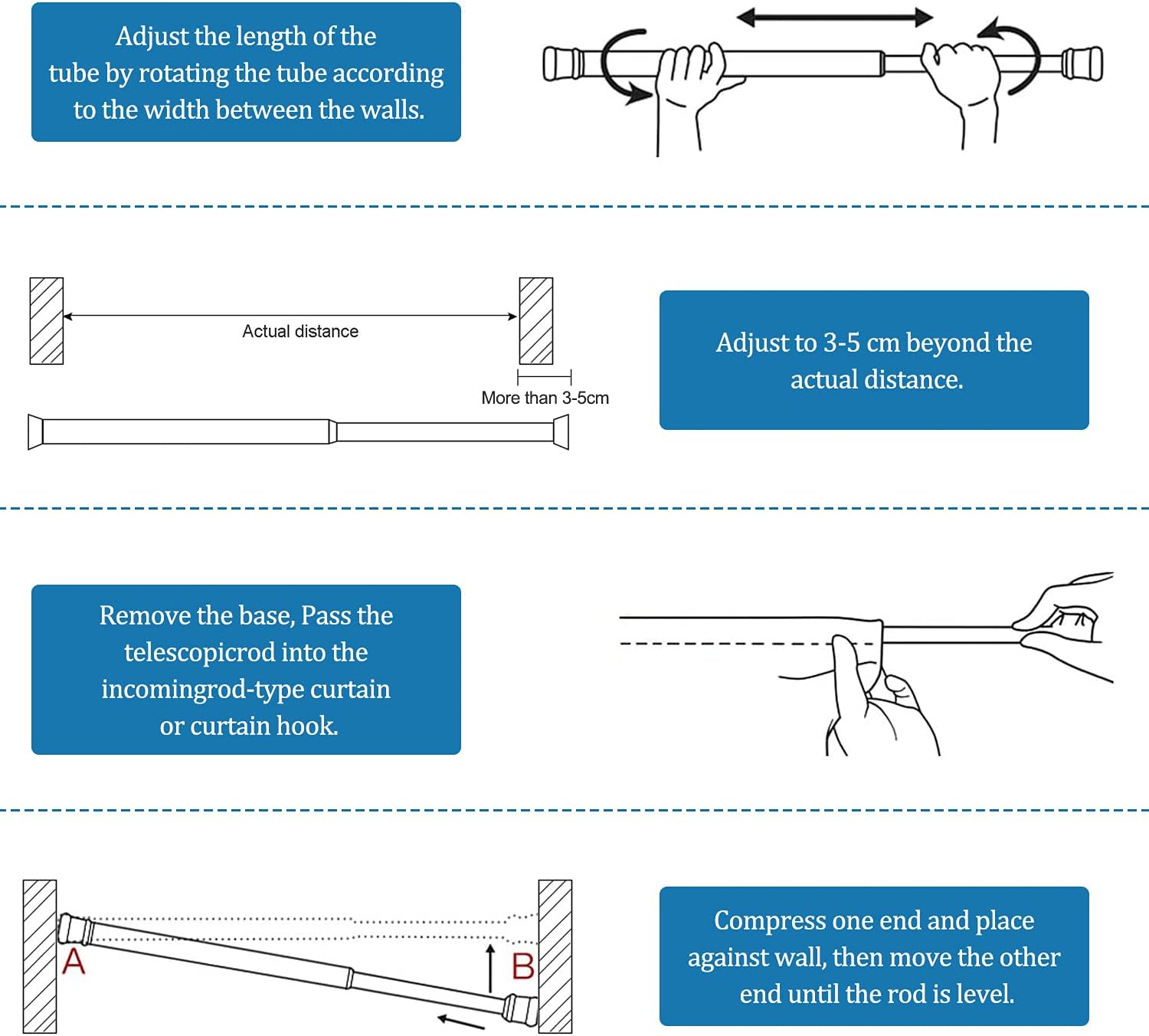 Adjust the length of the tube by rotating the tube according to the width between the walls.

Actual distance

More than 3-5cm

Adjust to 3-5 cm beyond the actual distance.

Remove the base, Pass the telescopicrod into the incomingrod-type curtain or curtain hook.

A

B

Compress one end and place against wall, then move the other end until the rod is level.