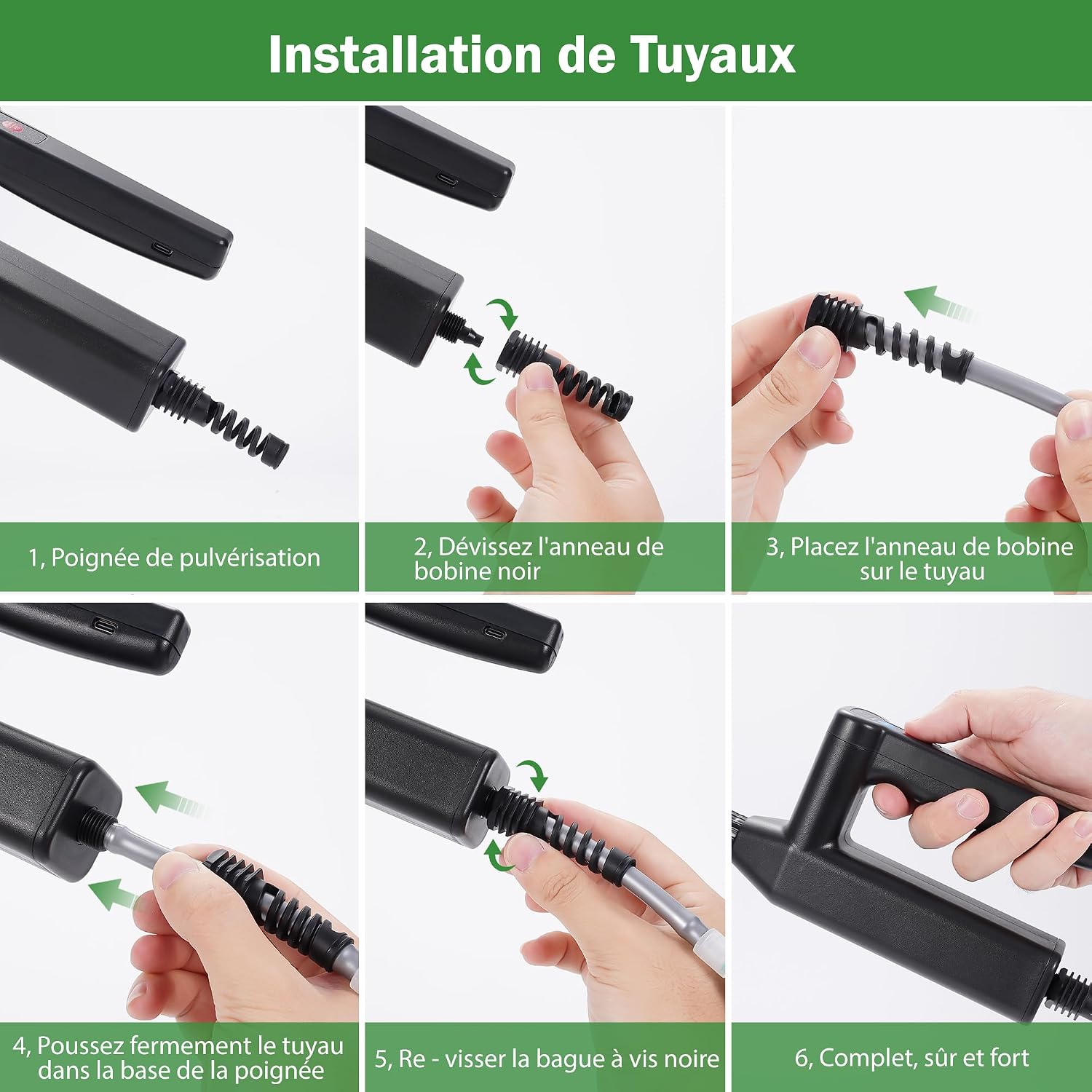 Installation de Tuyaux

1, Poignée de pulvérisation

2, Dévissez l'anneau de bobine noir

3, Placez l'anneau de bobine sur le tuyau

4, Poussez fermement le tuyau dans la base de la poignée

5, Re - visser la bague à vis noire

6, Complet, sûr et fort