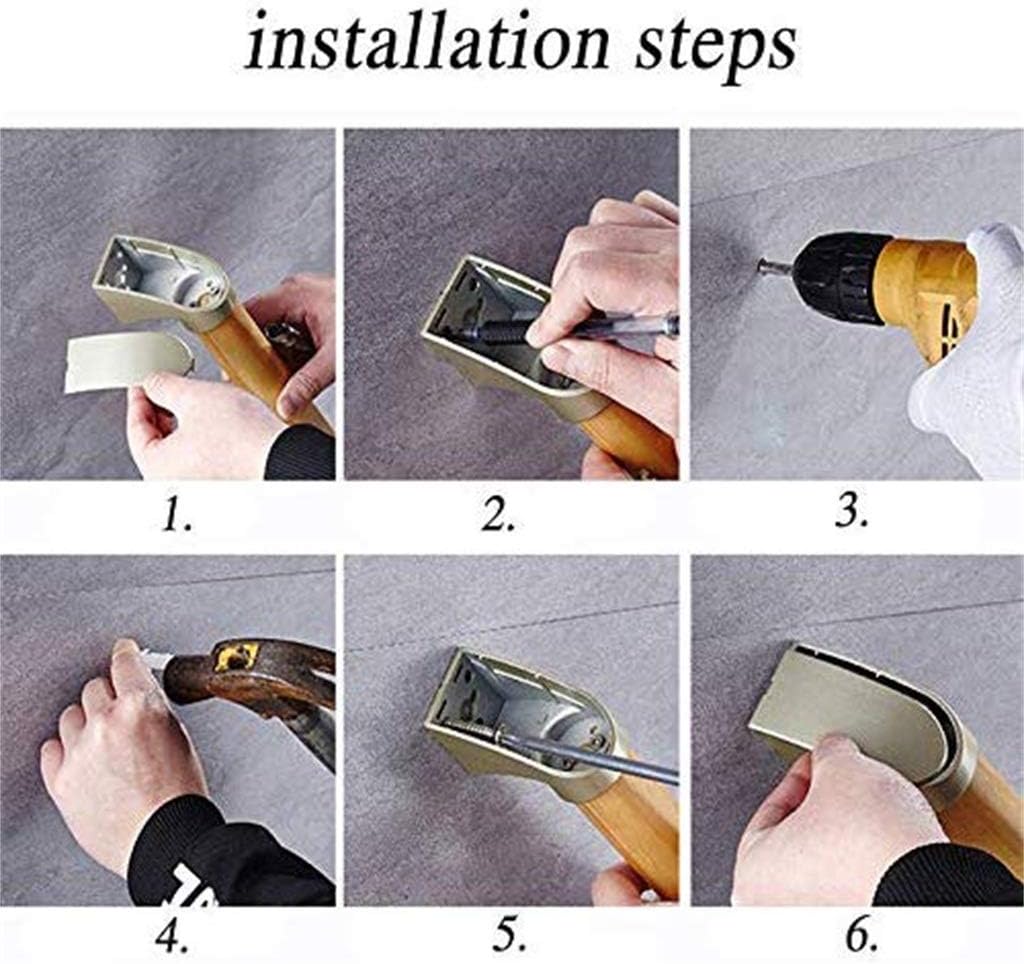 installation steps

1.

2.

3.

4.

5.

6.