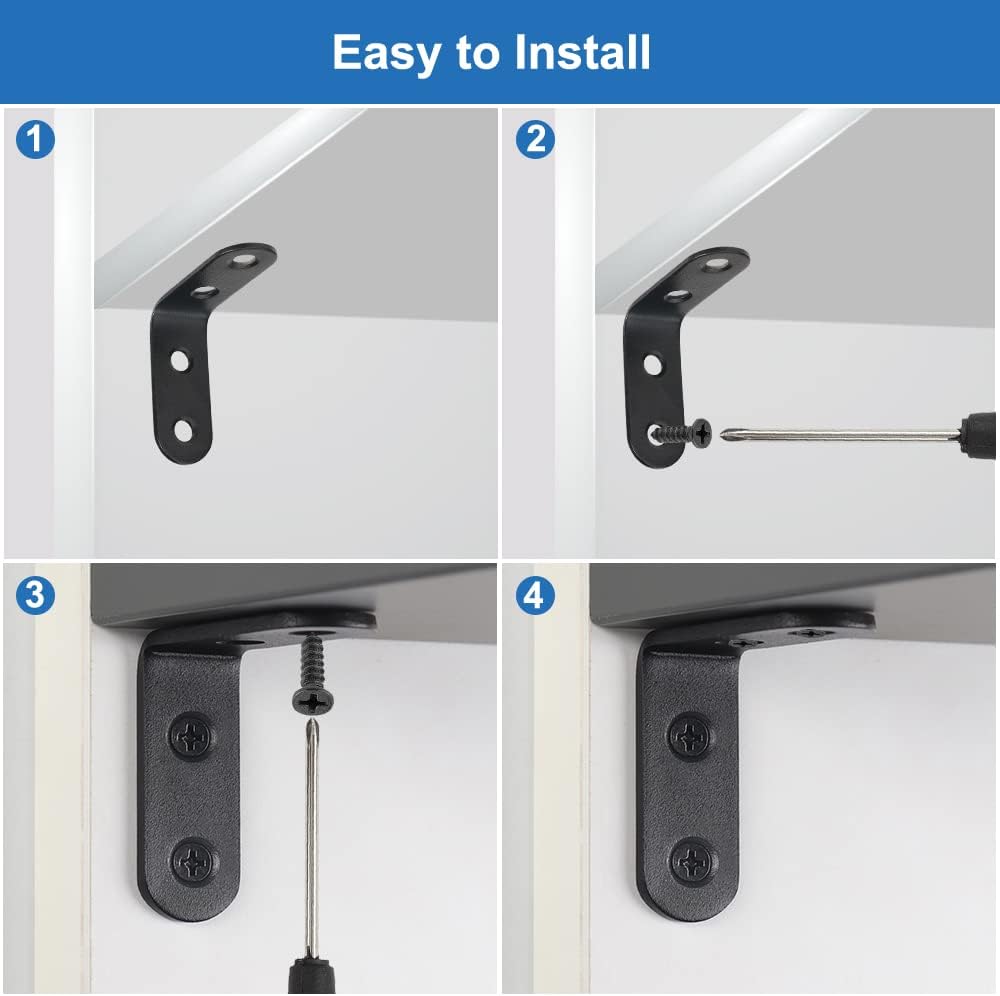 Easy to Install

1

2

3

4