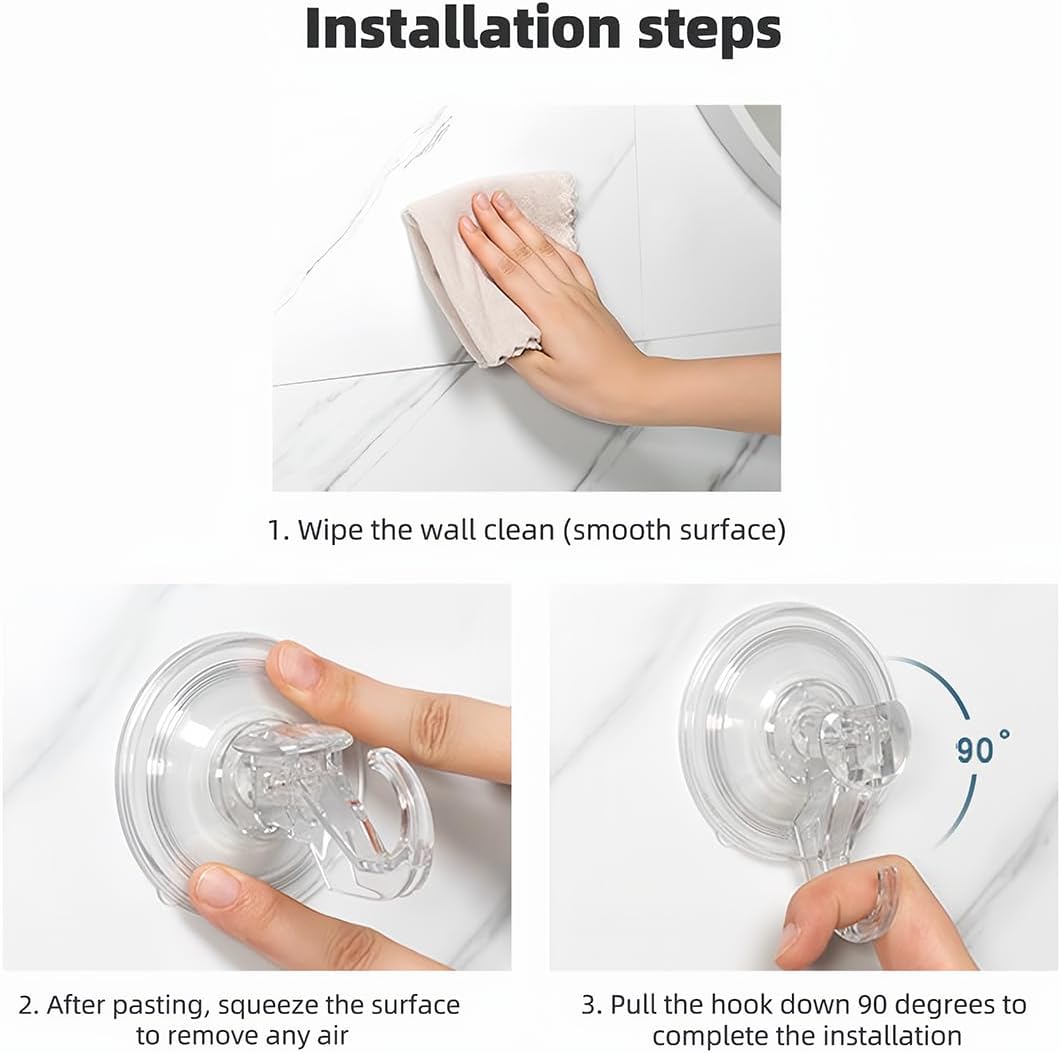 Installation steps

1. Wipe the wall clean (smooth surface)

2. After pasting, squeeze the surface to remove any air

90°

3. Pull the hook down 90 degrees to complete the installation