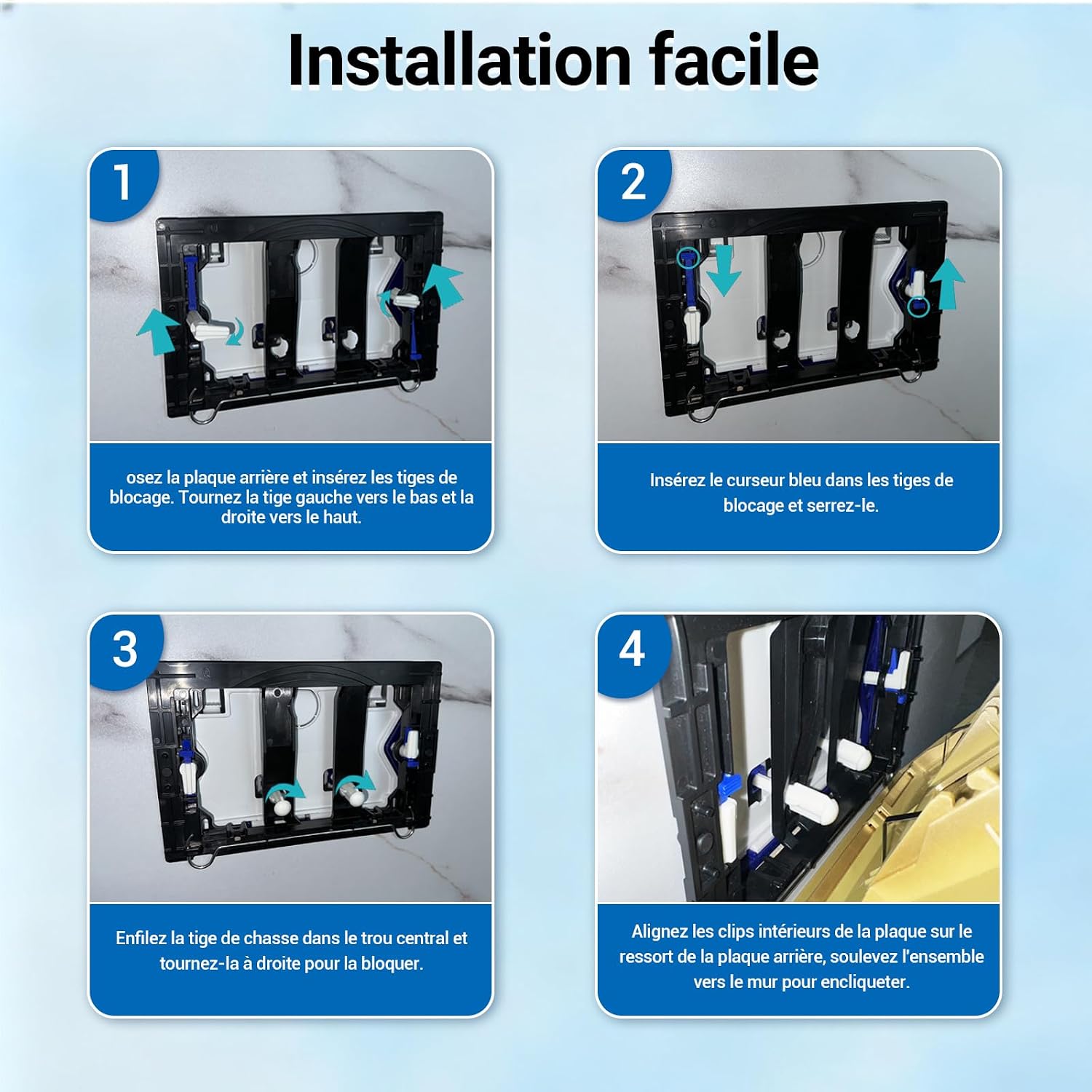 Installation facile

1

osez la plaque arrière et insérez les tiges de blocage. Tournez la tige gauche vers le bas et la droite vers le haut.

2

Insérez le curseur bleu dans les tiges de blocage et serrez-le.

3

Enfilez la tige de chasse dans le trou central et tournez-la à droite pour la bloquer.

4

Alignez les clips intérieurs de la plaque sur le ressort de la plaque arrière, soulevez l'ensemble vers le mur pour encliqueter.