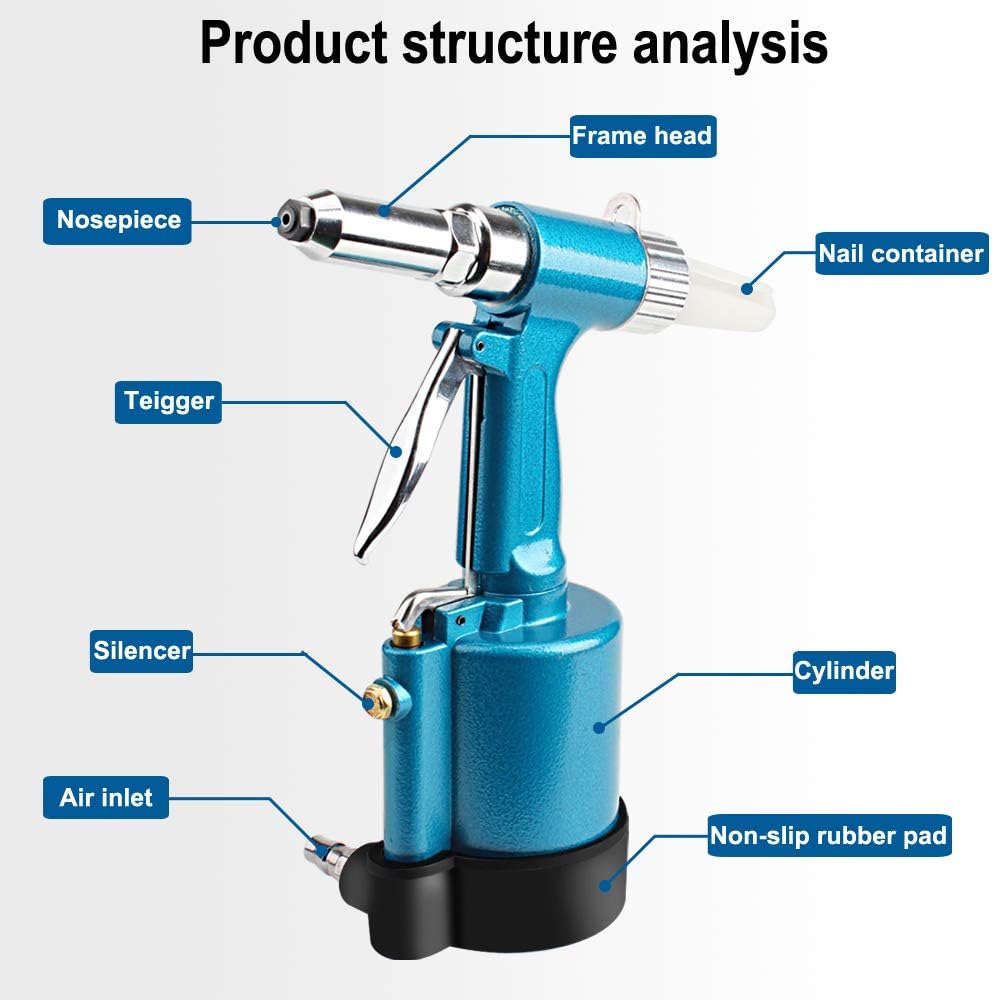 Product structure analysis

Frame head

Nosepiece

Nail container

Teigger

Silencer

Cylinder

Air inlet

Non-slip rubber pad