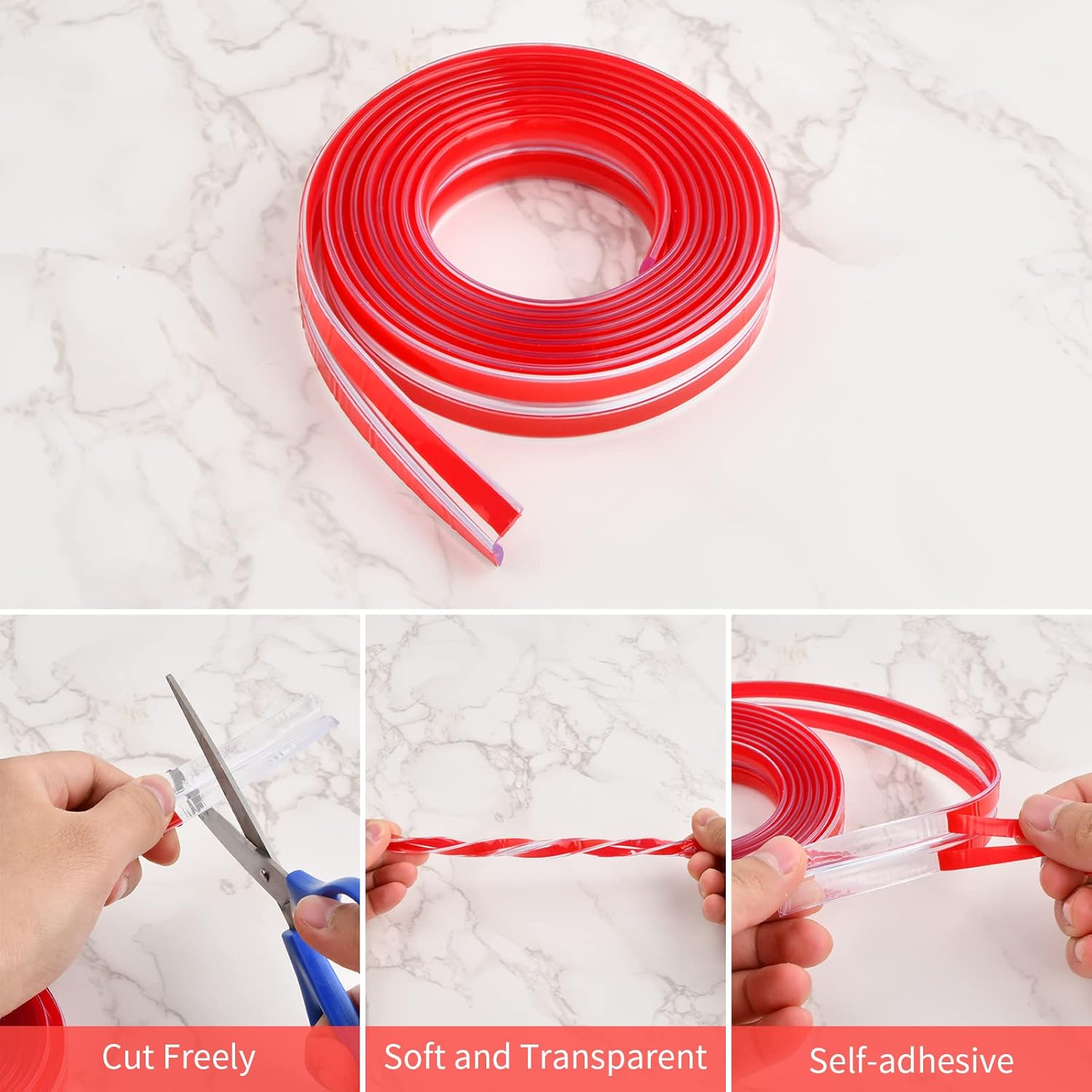 Cut Freely

Soft and Transparent

Self-adhesive