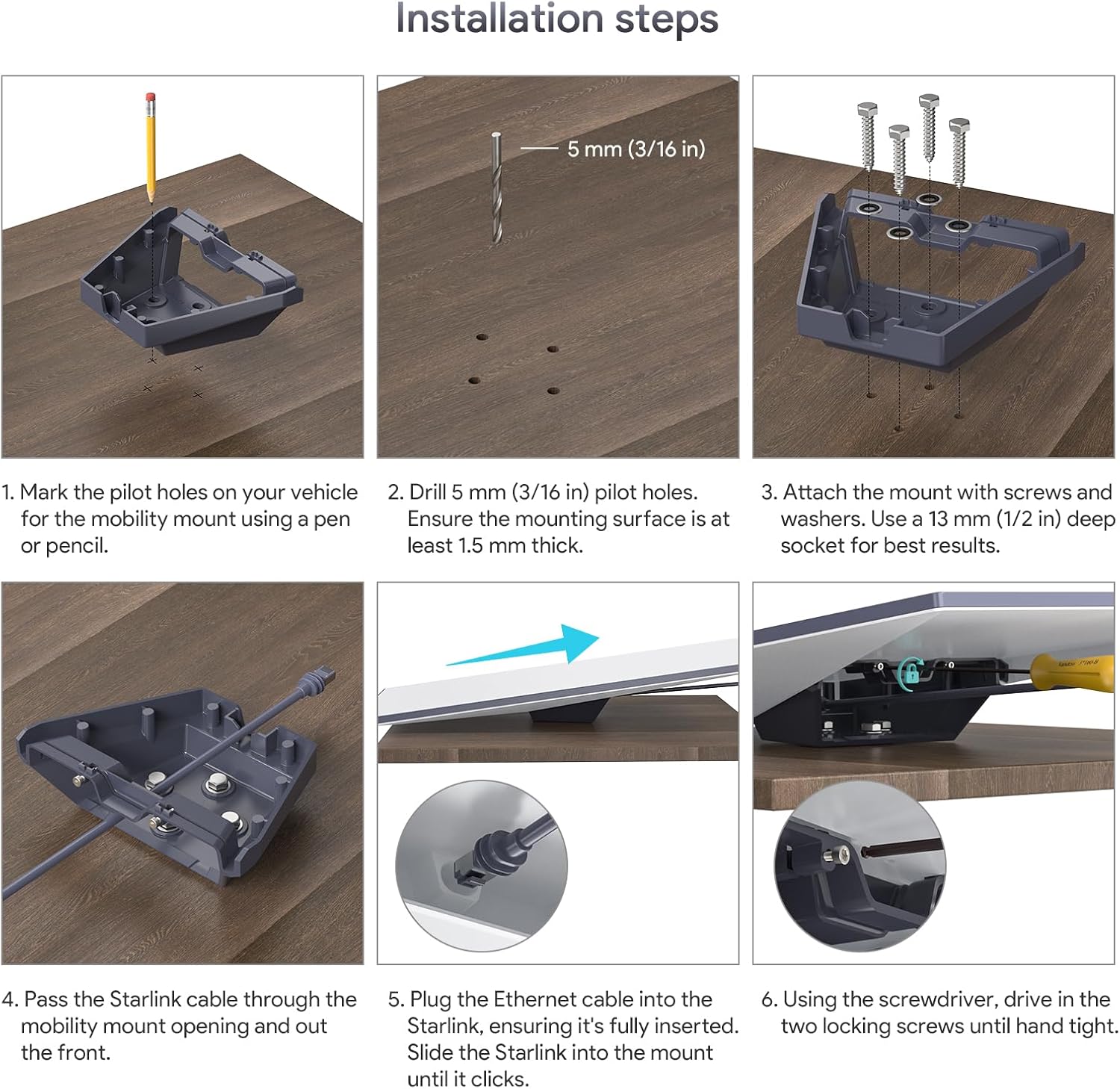 Installation steps

5 mm (3/16 in)

1. Mark the pilot holes on your vehicle for the mobility mount using a pen or pencil.

2. Drill 5 mm (3/16 in) pilot holes. Ensure the mounting surface is at least 1.5 mm thick.

3. Attach the mount with screws and washers. Use a 13 mm (1/2 in) deep socket for best results.

4. Pass the Starlink cable through the mobility mount opening and out the front.

5. Plug the Ethernet cable into the Starlink, ensuring it's fully inserted. Slide the Starlink into the mount until it clicks.

6. Using the screwdriver, drive in the two locking screws until hand tight.