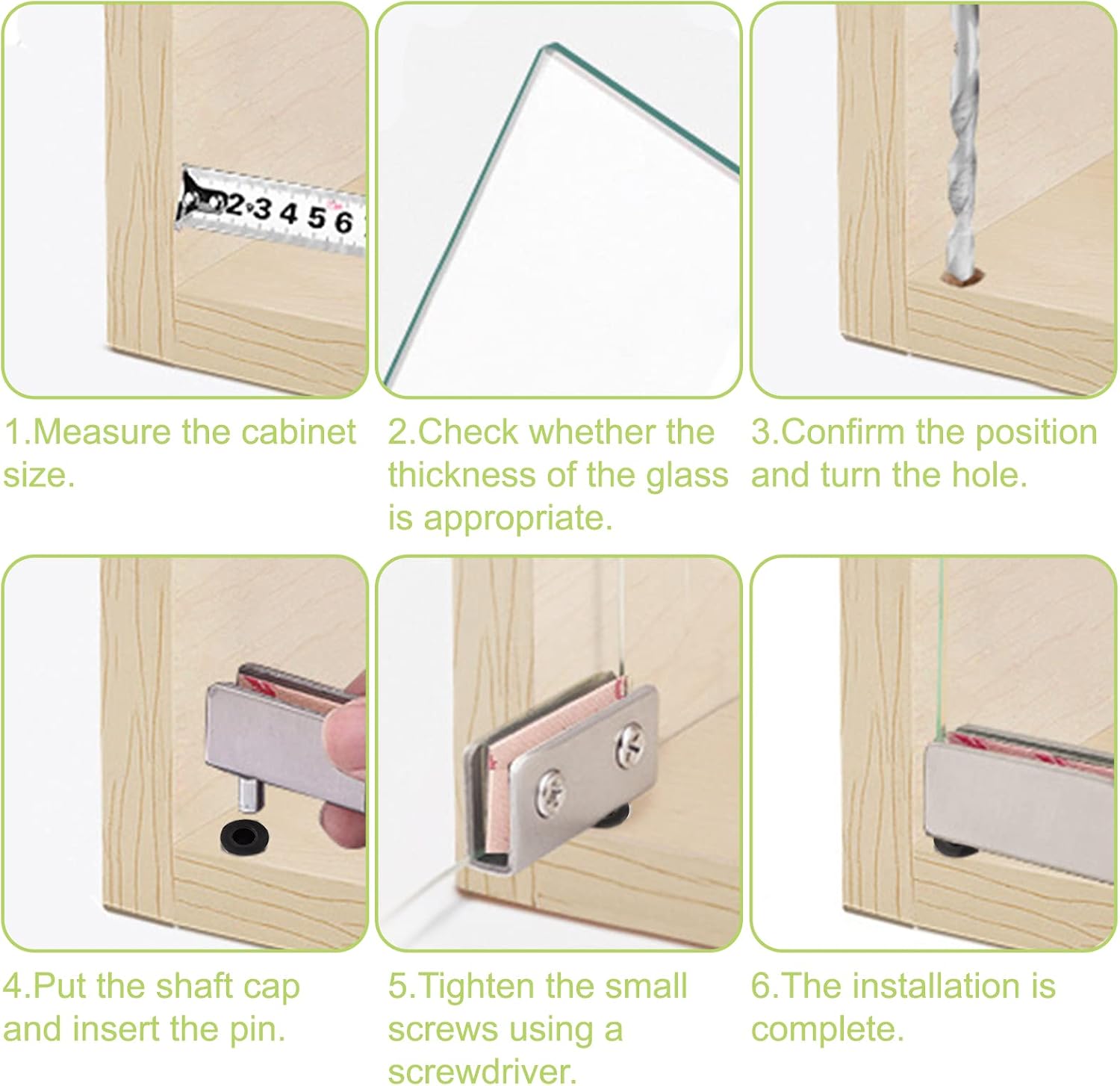 2 3 4 5 6

1.Measure the cabinet size.

2.Check whether the thickness of the glass is appropriate.

3.Confirm the position and turn the hole.

4.Put the shaft cap and insert the pin.

5.Tighten the small screws using a screwdriver.

6.The installation is complete.