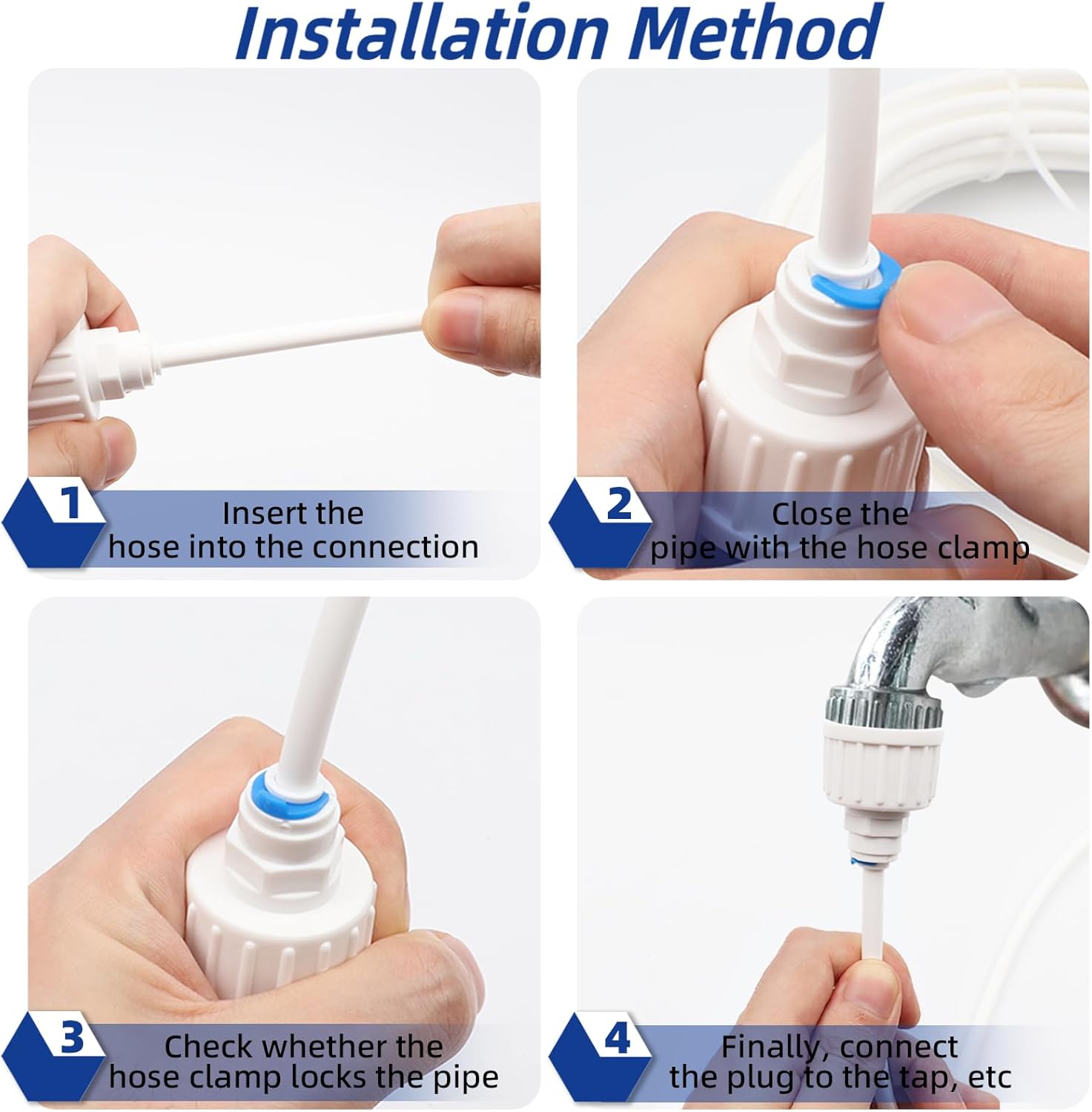 Installation Method

1
Insert the hose into the connection

2
Close the pipe with the hose clamp

3
Check whether the hose clamp locks the pipe

4
Finally, connect the plug to the tap, etc