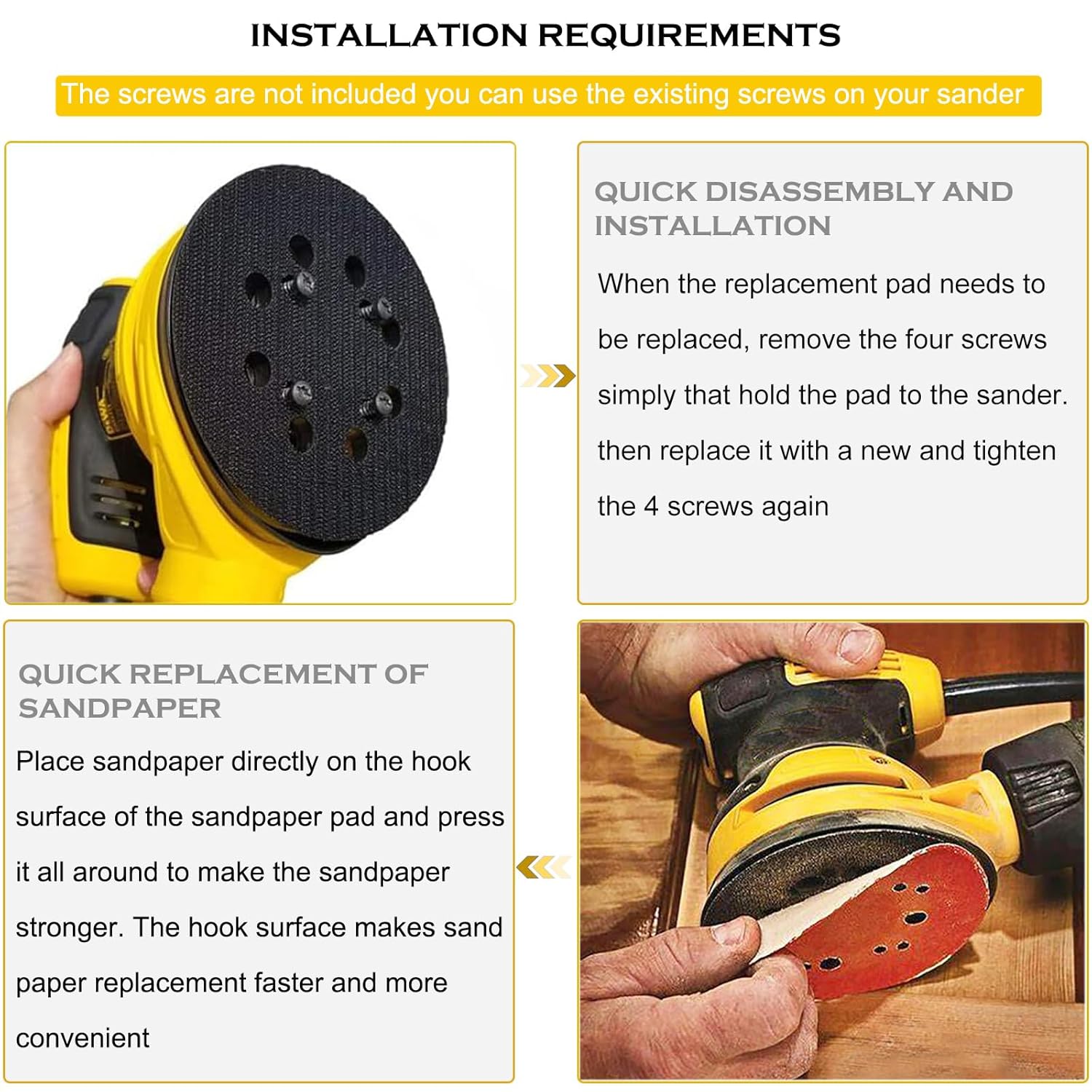 INSTALLATION REQUIREMENTS

The screws are not included you can use the existing screws on your sander

QUICK DISASSEMBLY AND INSTALLATION

When the replacement pad needs to be replaced, remove the four screws simply that hold the pad to the sander. then replace it with a new and tighten the 4 screws again

QUICK REPLACEMENT OF SANDPAPER

Place sandpaper directly on the hook surface of the sandpaper pad and press it all around to make the sandpaper stronger. The hook surface makes sand paper replacement faster and more convenient