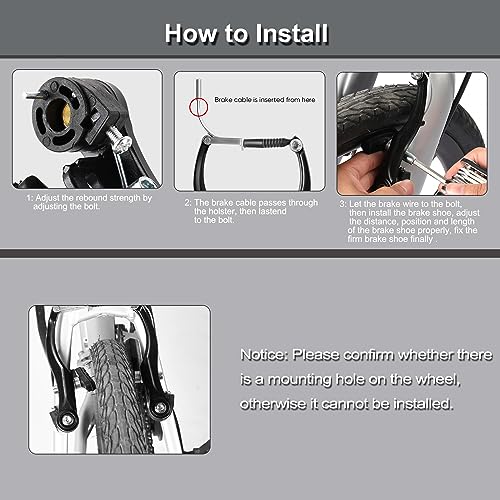 How to Install

Brake cable is inserted from here

1: Adjust the rebound strength by adjusting the bolt.

2: The brake cable passes through the holster, then lastend to the bolt.

3: Let the brake wire to the bolt, then install the brake shoe, adjust the distance, position and length of the brake shoe properly, fix the firm brake shoe finally .

Notice: Please confirm whether there is a mounting hole on the wheel, otherwise it cannot be installed.