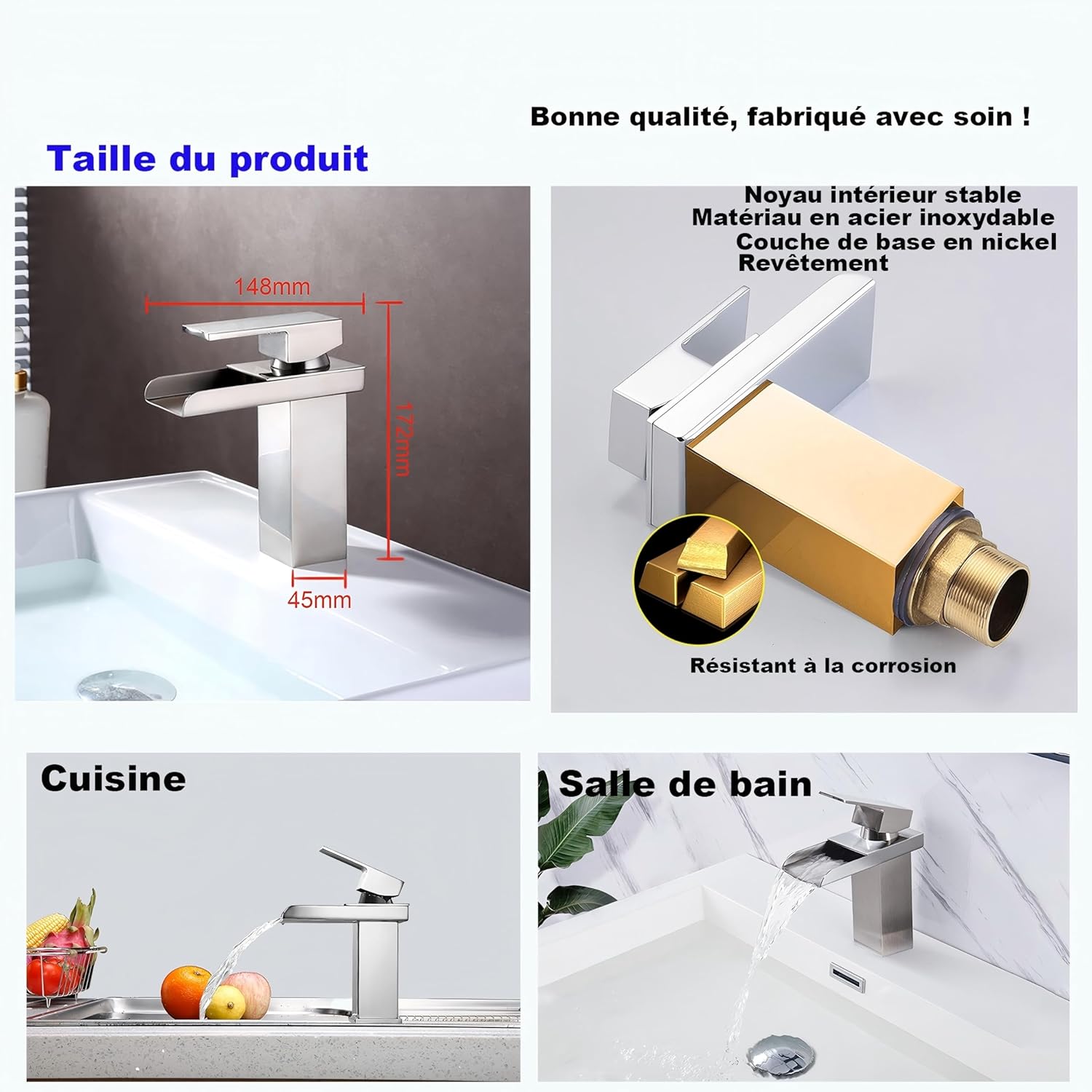 Bonne qualité, fabriqué avec soin !

Taille du produit

148mm

172mm

45mm

Noyau intérieur stable
Matériau en acier inoxydable
Couche de base en nickel
Revêtement

Résistant à la corrosion

Cuisine

Salle de bain