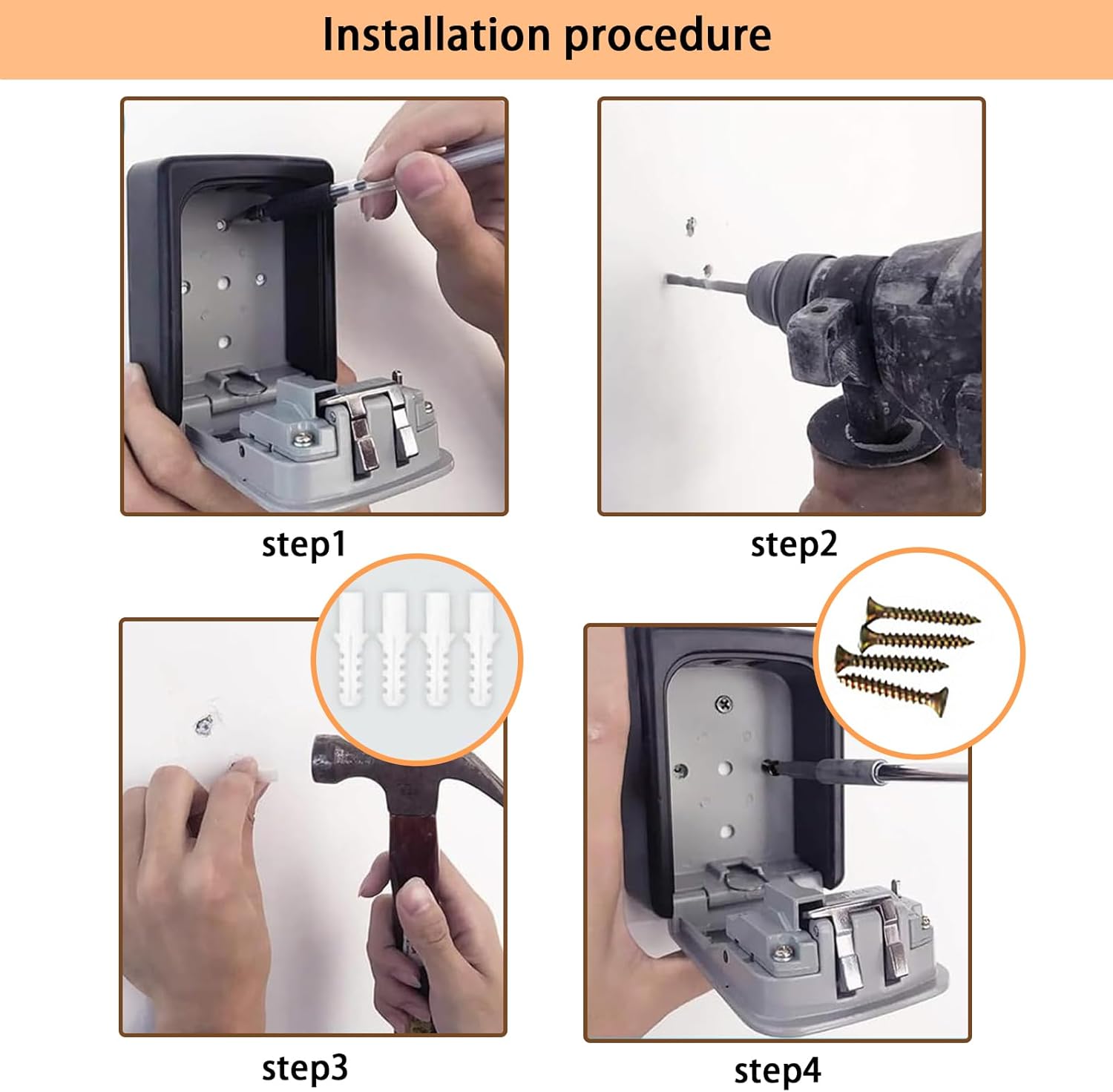 Installation procedure

step1

step2

step3

step4