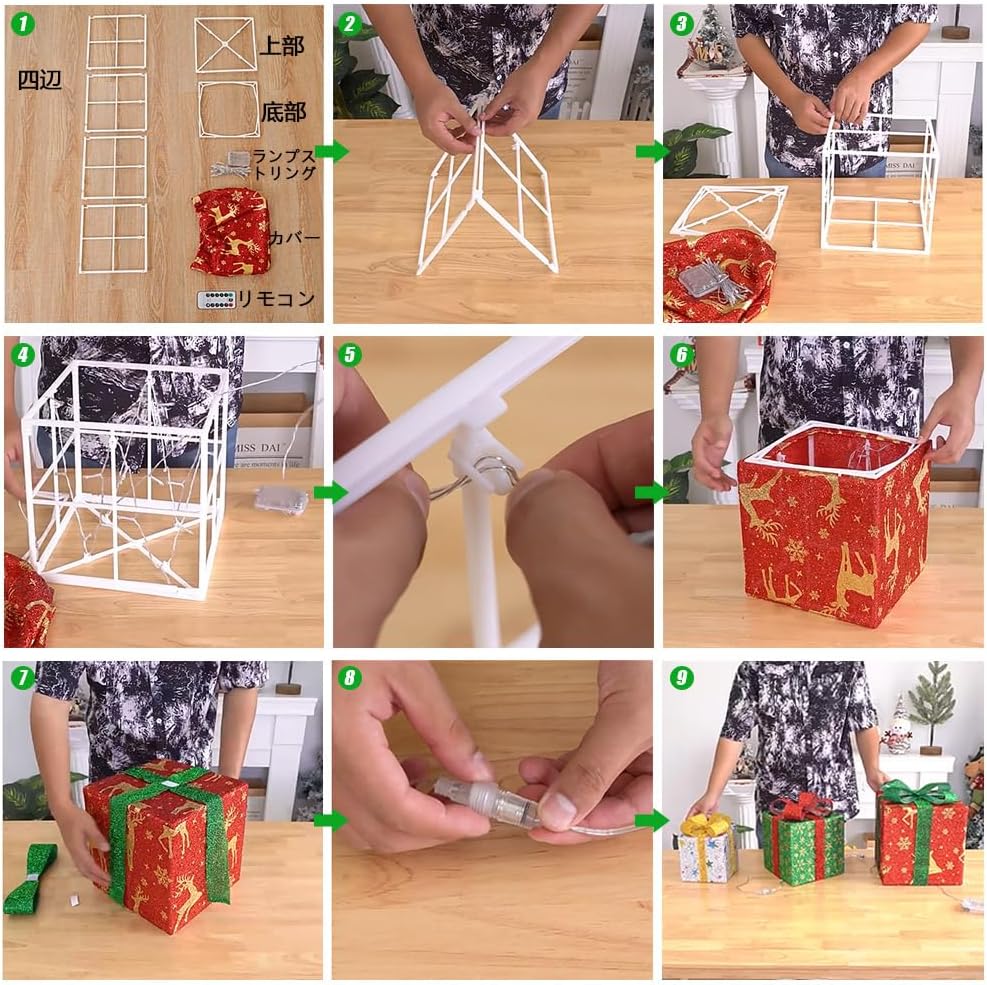 1
四辺
上部
底部
ランプストリング
カバー
リモコン

2

3

4
MISS DAI

5

6

7

8

9