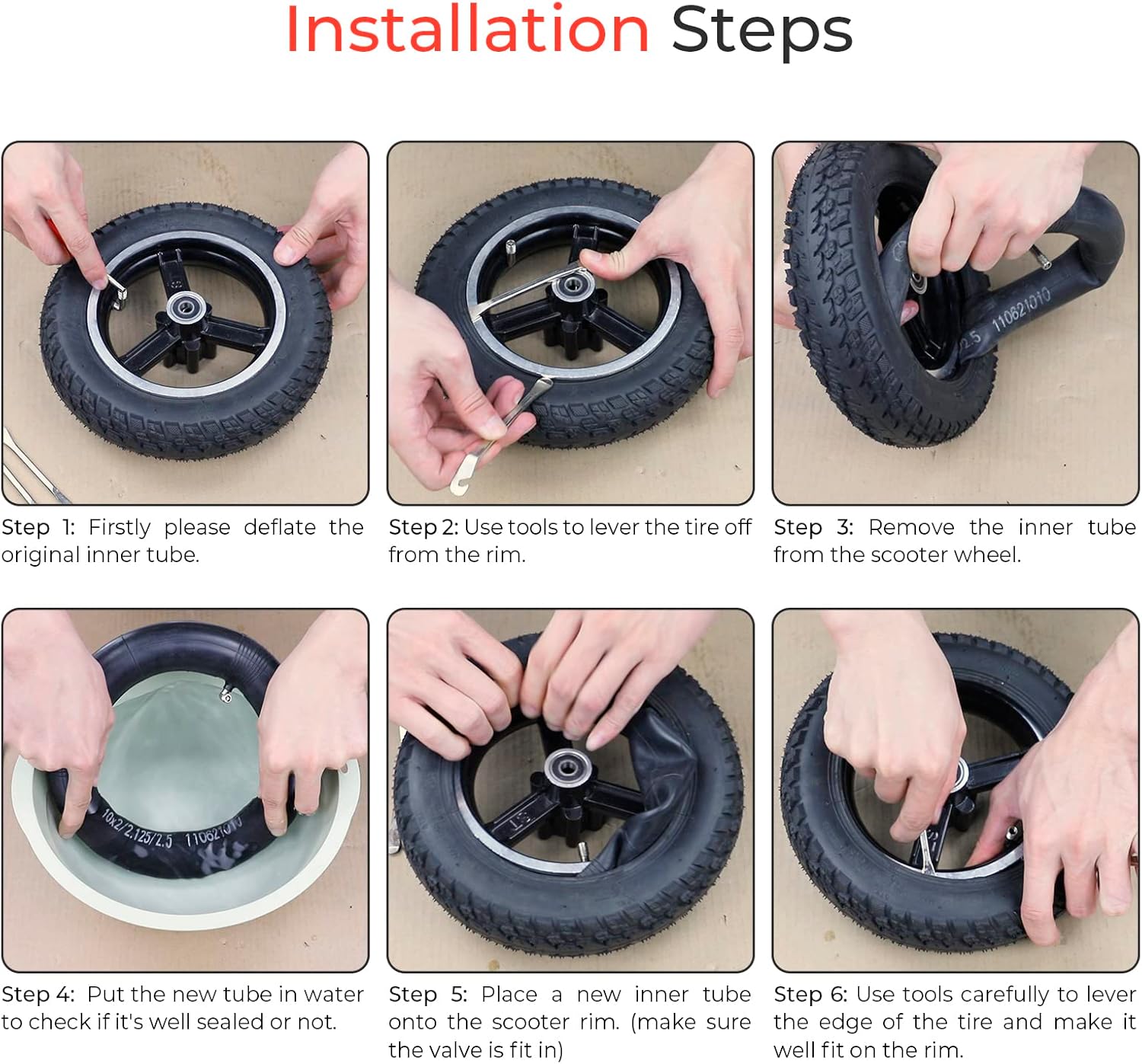 Installation Steps

Step 1: Firstly please deflate the original inner tube.

Step 2: Use tools to lever the tire off from the rim.

Step 3: Remove the inner tube from the scooter wheel.

Step 4: Put the new tube in water to check if it's well sealed or not.

Step 5: Place a new inner tube onto the scooter rim. (make sure the valve is fit in)

Step 6: Use tools carefully to lever the edge of the tire and make it well fit on the rim.