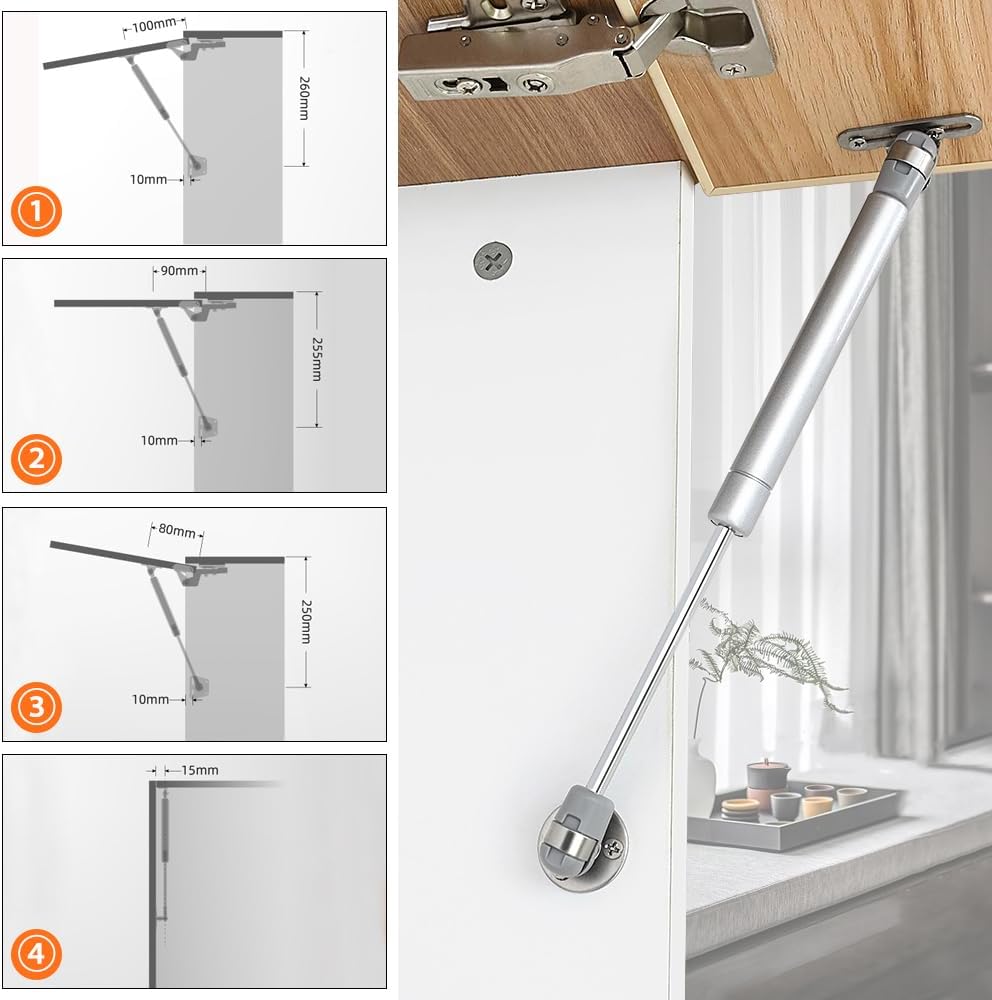 100mm
260mm
10mm
1

90mm
255mm
10mm
2

80mm
250mm
10mm
3

15mm
4