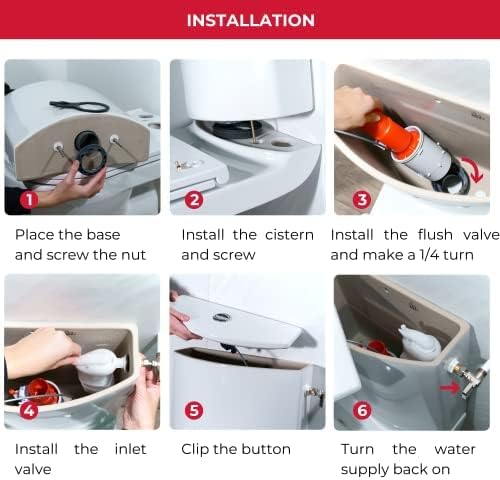 INSTALLATION

1

Place the base and screw the nut

2

Install the cistern and screw

3

Install the flush valve and make a 1/4 turn

4

Install the inlet valve

5

Clip the button

6

Turn the water supply back on