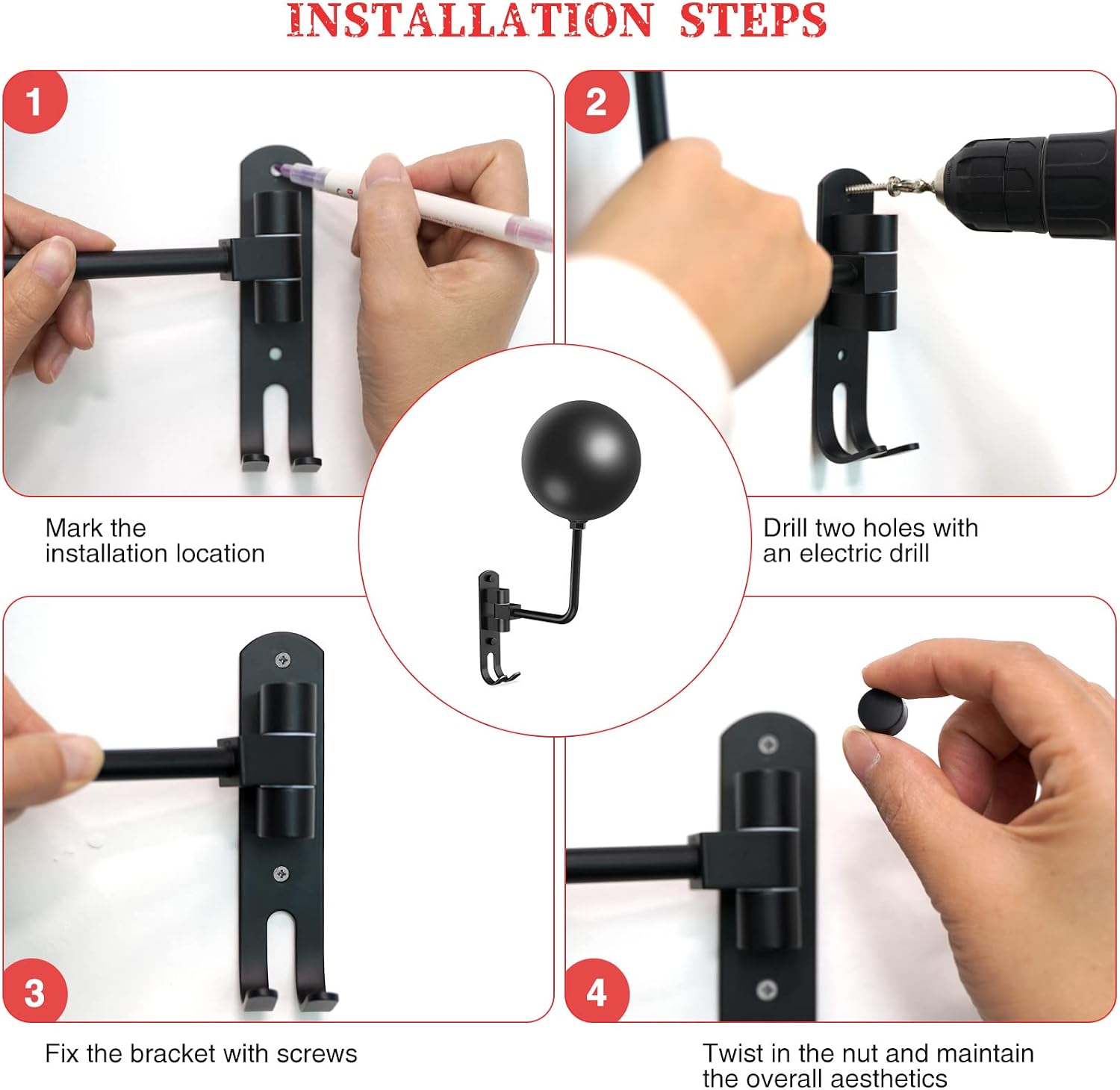 INSTALLATION STEPS

1

Mark the installation location

2

Drill two holes with an electric drill

3

Fix the bracket with screws

4

Twist in the nut and maintain the overall aesthetics