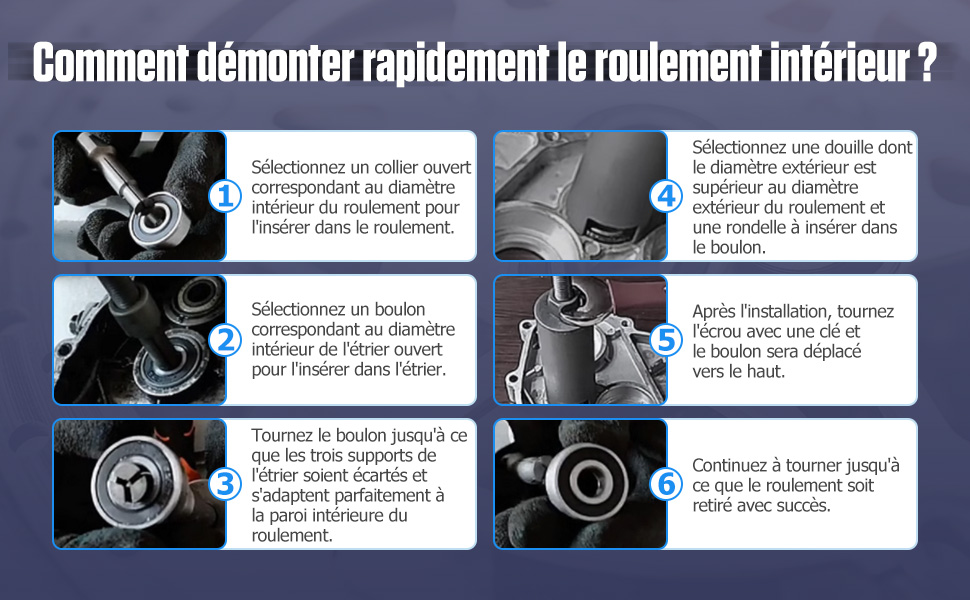 Comment démonter rapidement le roulement intérieur ?

1

Sélectionnez un collier ouvert correspondant au diamètre intérieur du roulement pour l'insérer dans le roulement.

2

Sélectionnez un boulon correspondant au diamètre intérieur de l'étrier ouvert pour l'insérer dans l'étrier.

3

Tournez le boulon jusqu'à ce que les trois supports de l'étrier soient écartés et s'adaptent parfaitement à la paroi intérieure du roulement.

4

Sélectionnez une douille dont le diamètre extérieur est supérieur au diamètre extérieur du roulement et une rondelle à insérer dans le boulon.

5

Après l'installation, tournez l'écrou avec une clé et le boulon sera déplacé vers le haut.

6

Continuez à tourner jusqu'à ce que le roulement soit retiré avec succès.