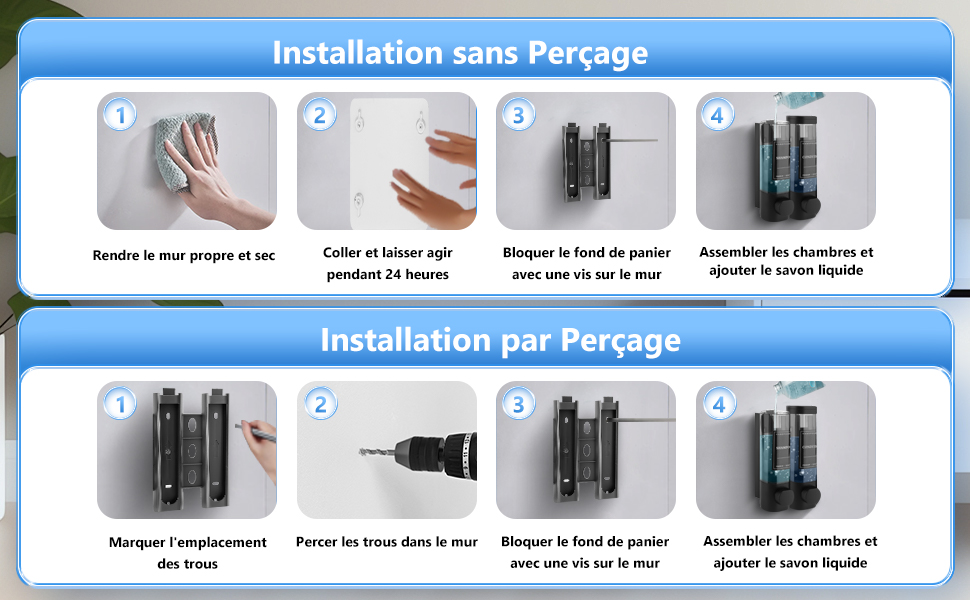 Installation sans Perçage

1

Rendre le mur propre et sec

2

Coller et laisser agir pendant 24 heures

3

Bloquer le fond de panier avec une vis sur le mur

4

Assembler les chambres et ajouter le savon liquide

Installation par Perçage

1

Marquer l'emplacement des trous

2

Percer les trous dans le mur

3

Bloquer le fond de panier avec une vis sur le mur

4

Assembler les chambres et ajouter le savon liquide