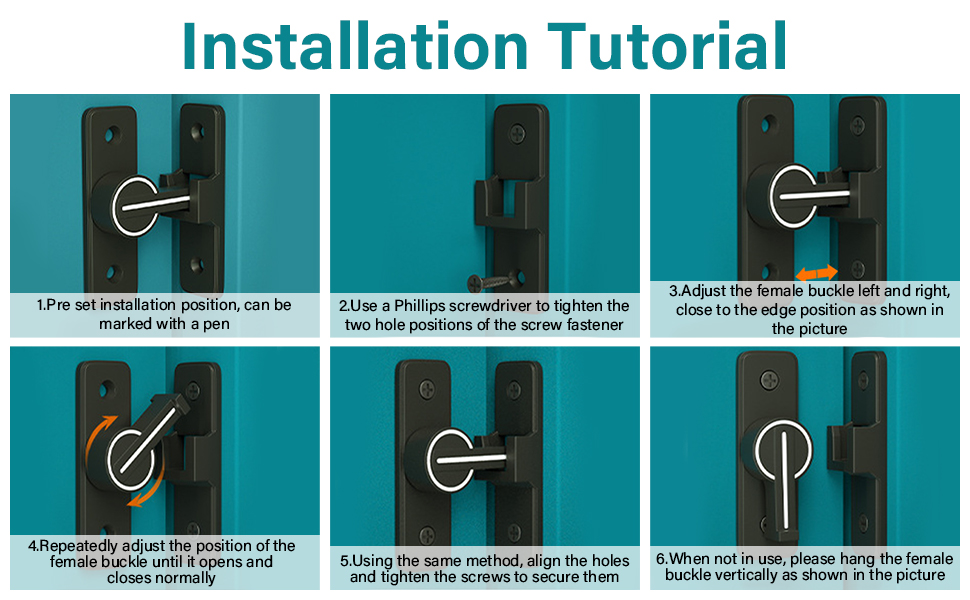 Installation Tutorial

1.Pre set installation position, can be marked with a pen

2.Use a Phillips screwdriver to tighten the two hole positions of the screw fastener

3.Adjust the female buckle left and right, close to the edge position as shown in the picture

4.Repeatedly adjust the position of the female buckle until it opens and closes normally

5.Using the same method, align the holes and tighten the screws to secure them

6.When not in use, please hang the female buckle vertically as shown in the picture