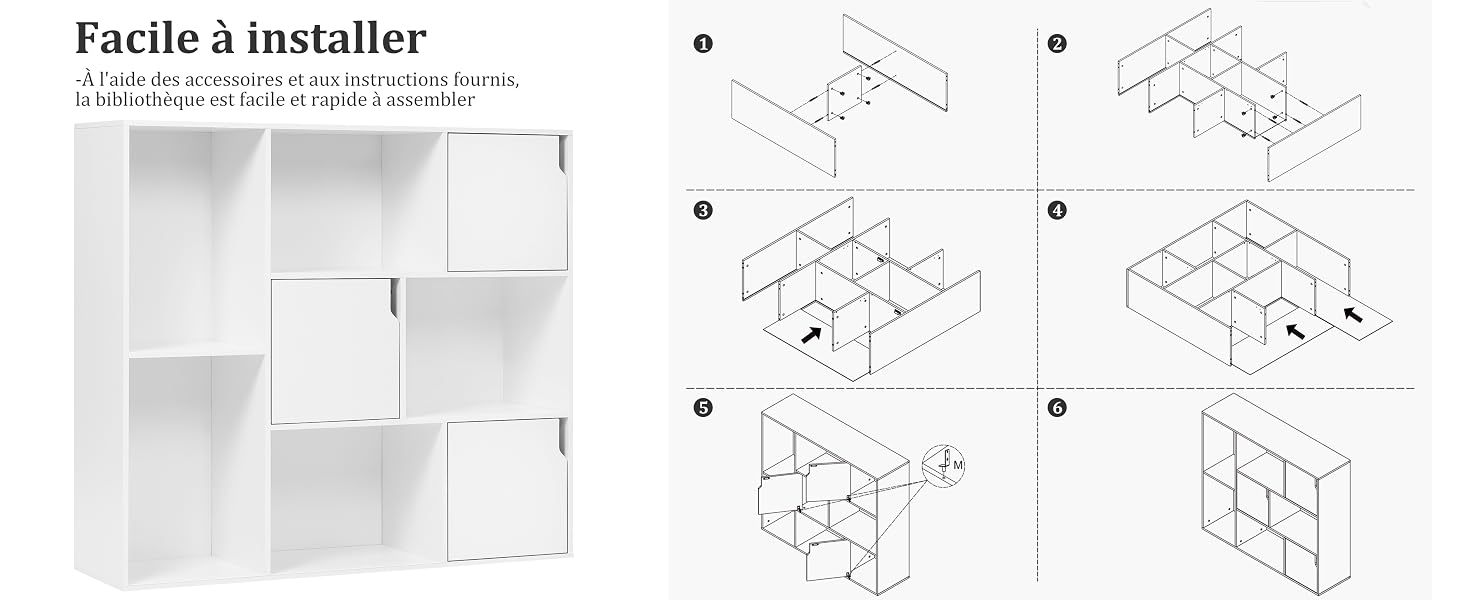 Facile à installer

-À l'aide des accessoires et aux instructions fournis, la bibliothèque est facile et rapide à assembler

❶

❷

❸

❹

❺

M

❻