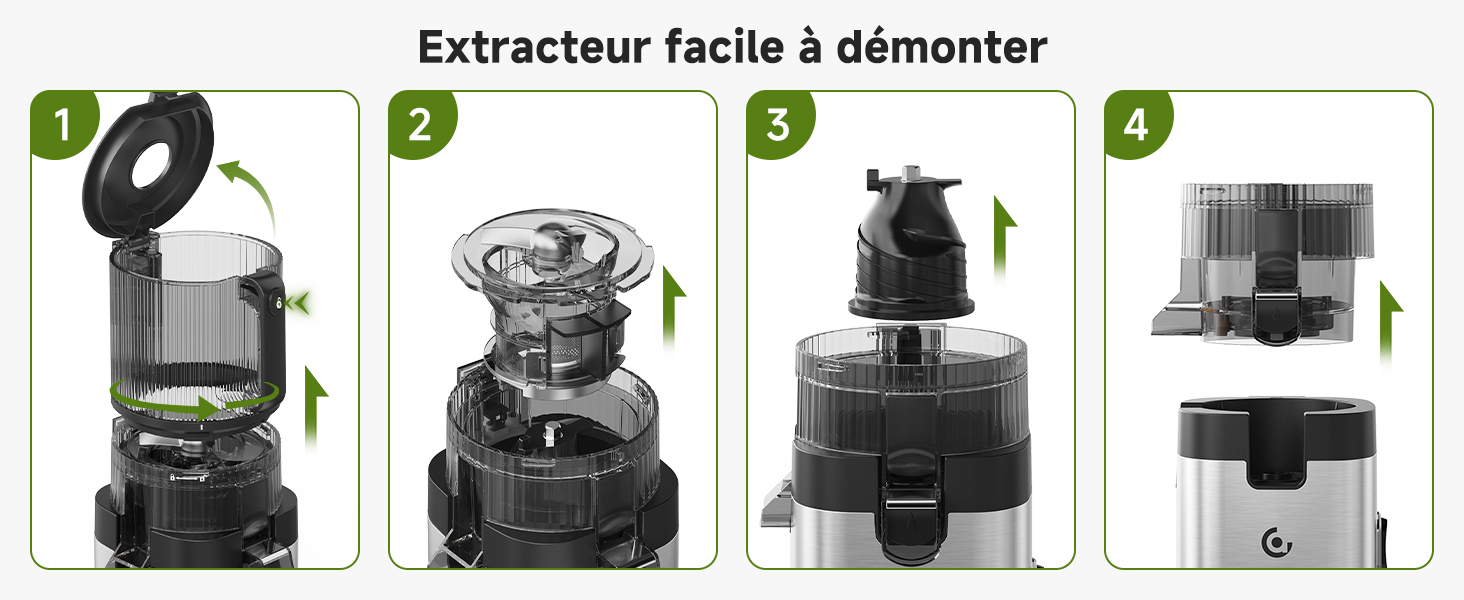 Extracteur facile à démonter

1

2

3

4