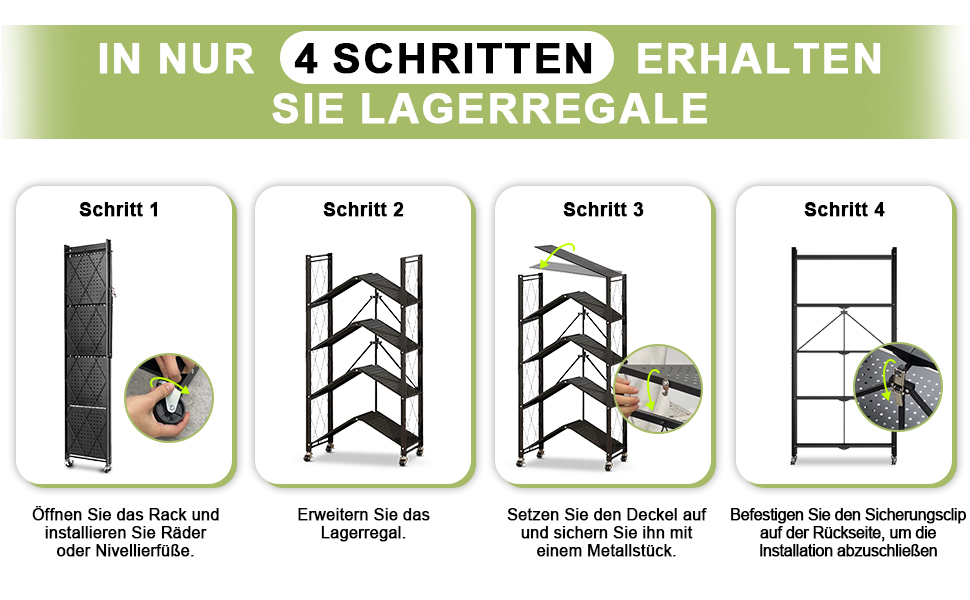 IN NUR 4 SCHRITTEN ERHALTEN SIE LAGERREGALE

Schritt 1

Öffnen Sie das Rack und installieren Sie Räder oder Nivellierfüße.

Schritt 2

Erweitern Sie das Lagerregal.

Schritt 3

Setzen Sie den Deckel auf und sichern Sie ihn mit einem Metallstück.

Schritt 4

Befestigen Sie den Sicherungsclip auf der Rückseite, um die Installation abzuschließen