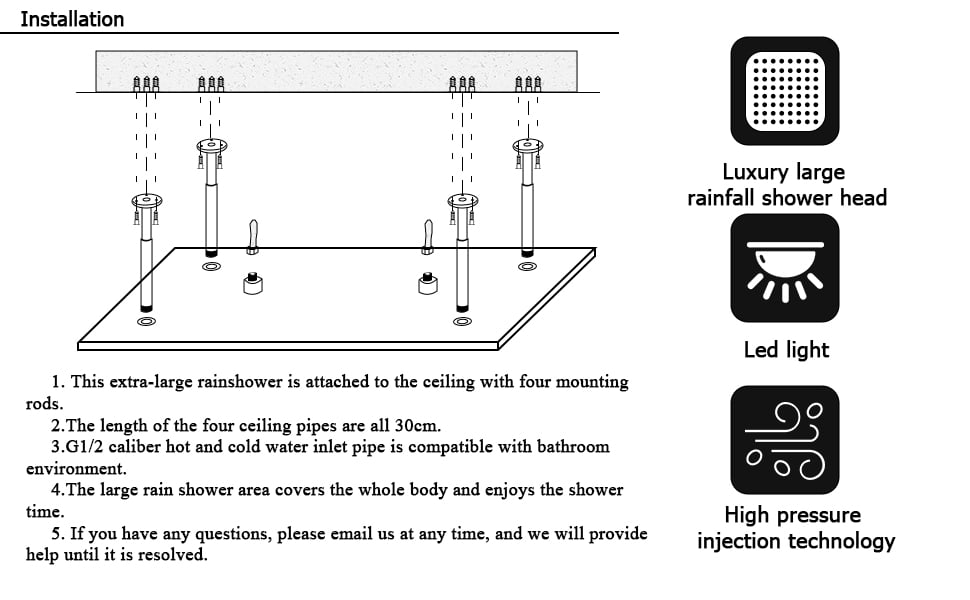 Installation

1. This extra-large rainshower is attached to the ceiling with four mounting rods.

2.The length of the four ceiling pipes are all 30cm.

3.G1/2 caliber hot and cold water inlet pipe is compatible with bathroom environment.

4.The large rain shower area covers the whole body and enjoys the shower time.

5. If you have any questions, please email us at any time, and we will provide help until it is resolved.

Luxury large rainfall shower head

Led light

High pressure injection technology